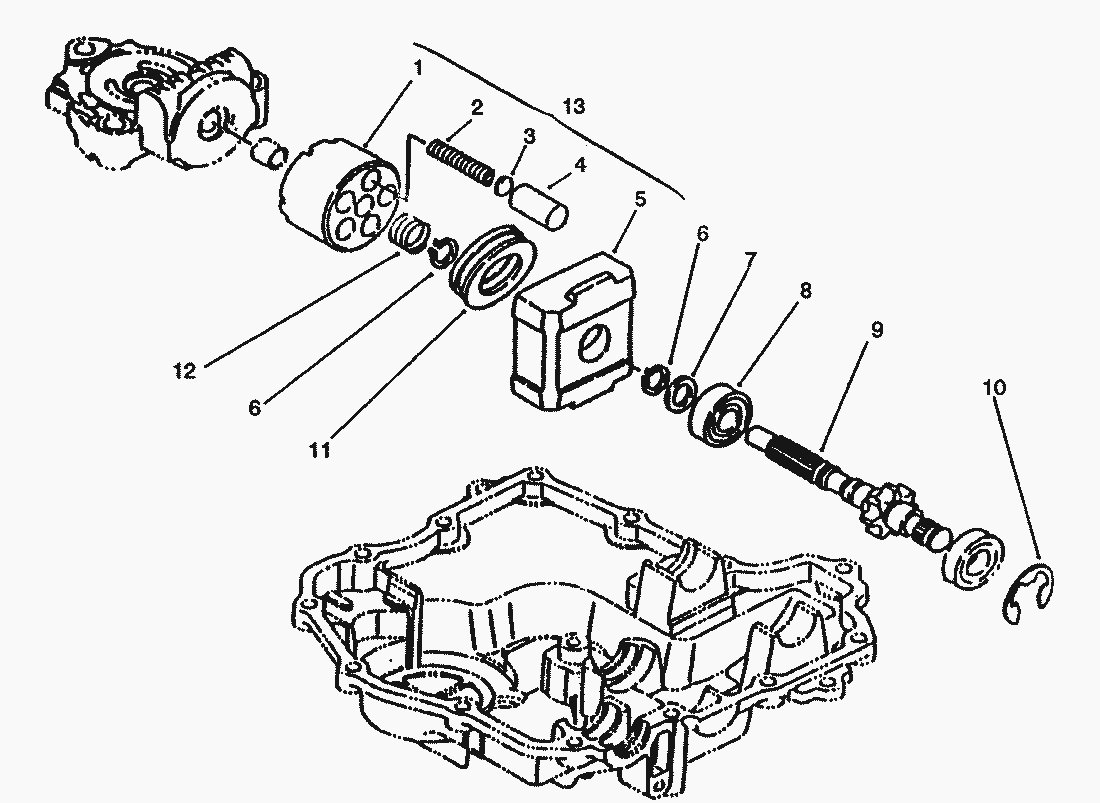 1
2
13
3
4
5
6
7
8
9
10
12
6
11