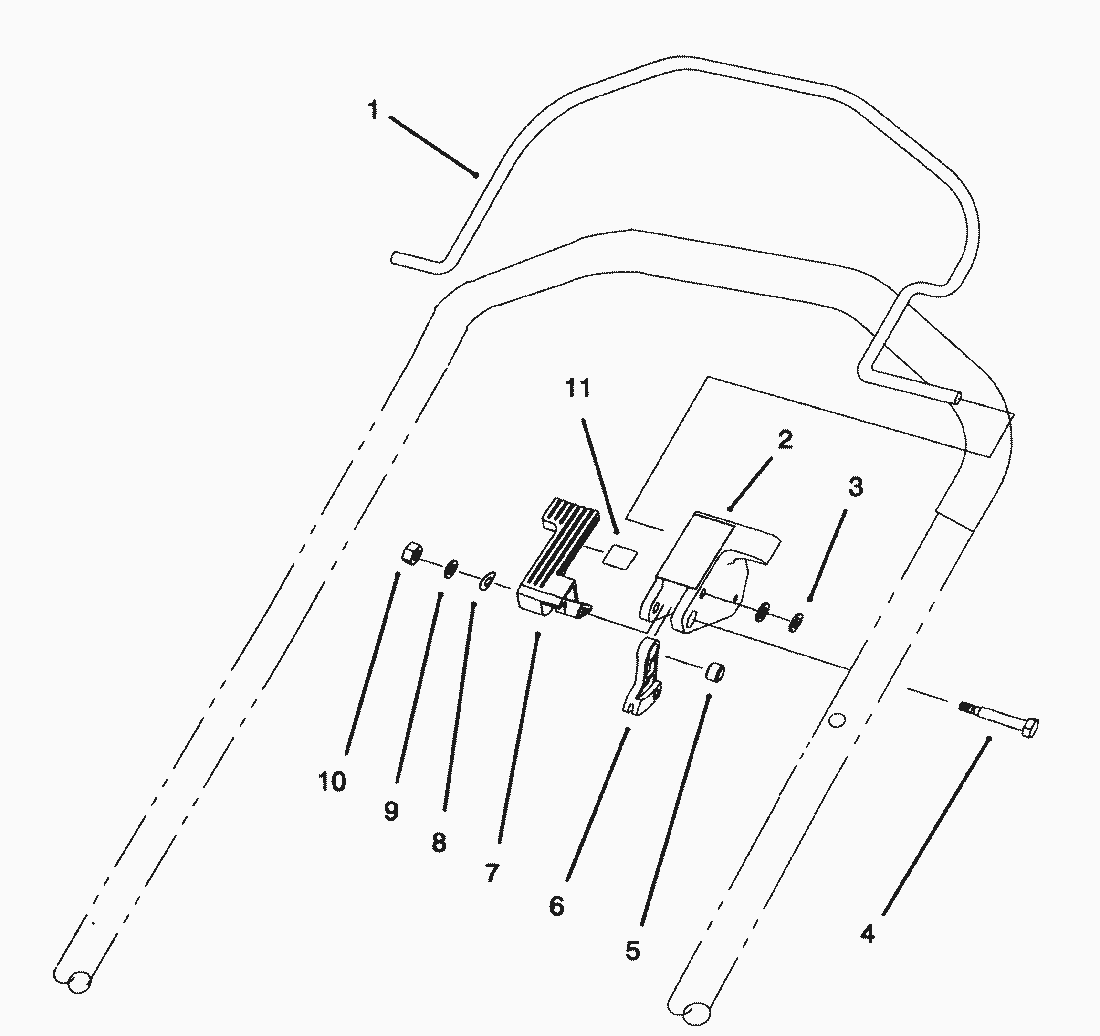 1

11

2

3

10

9

8

7

6

5

4