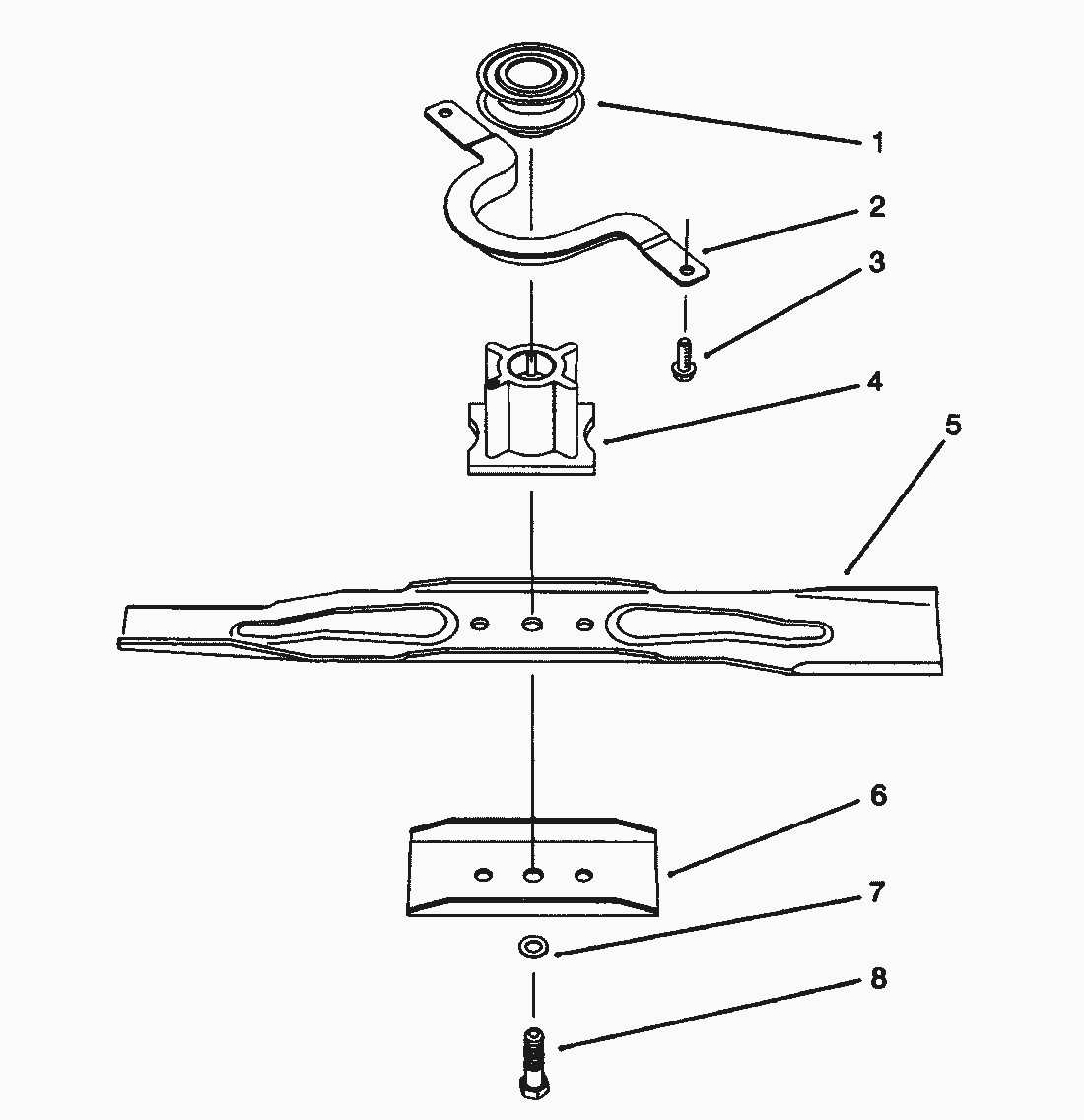 1
2
3
4
5
6
7
8