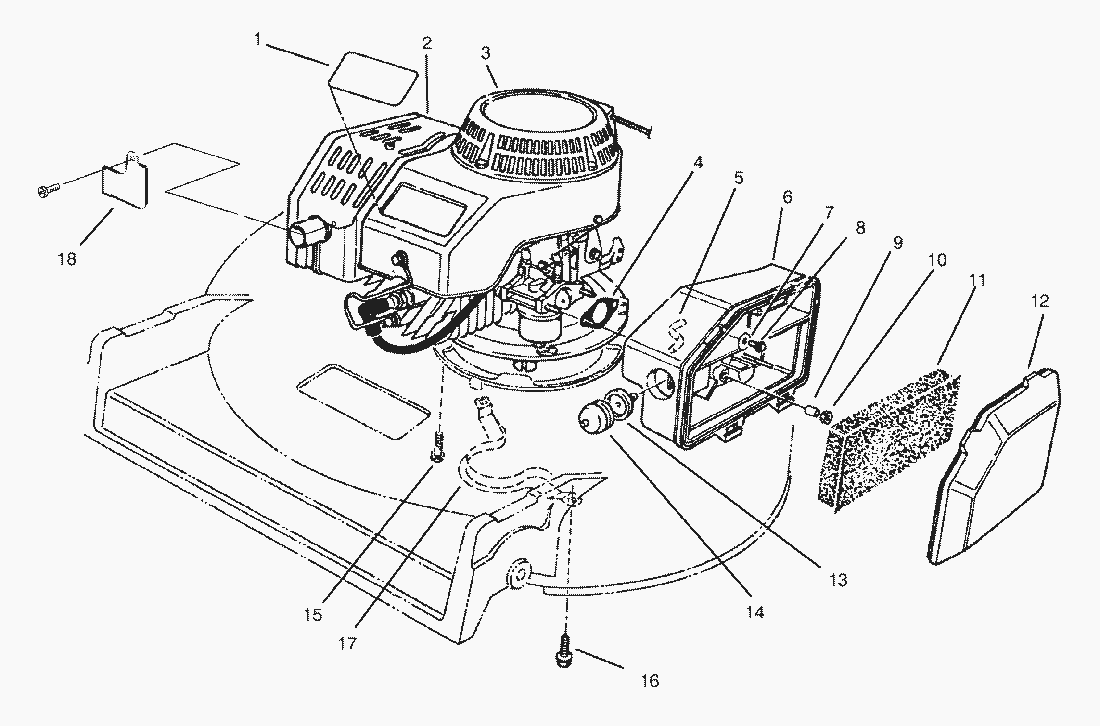 1
2
3
4
5
6
7
8
9
10
11
12
18
15
17
14
13
16