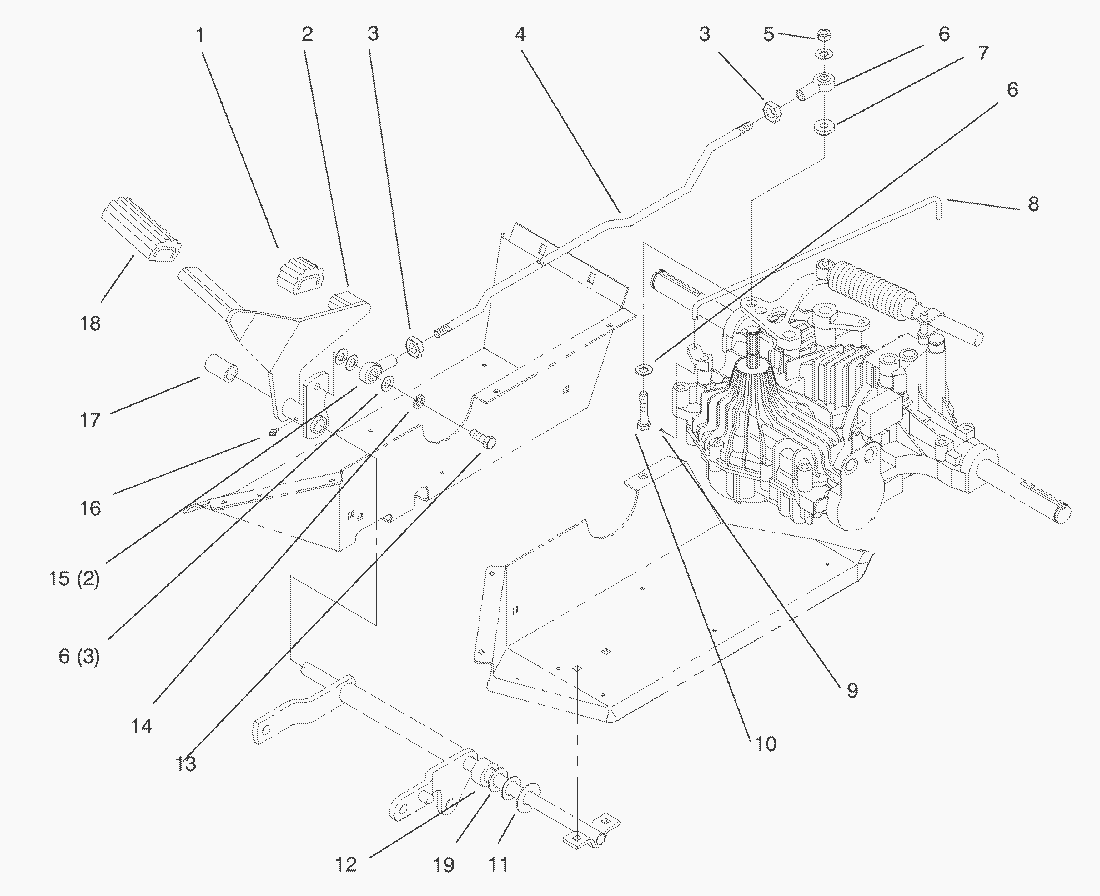 1
2
3
4
3
5
6
7
6
8
18
17
16
15 (2)
6 (3)
14
13
9
10
12
19
11