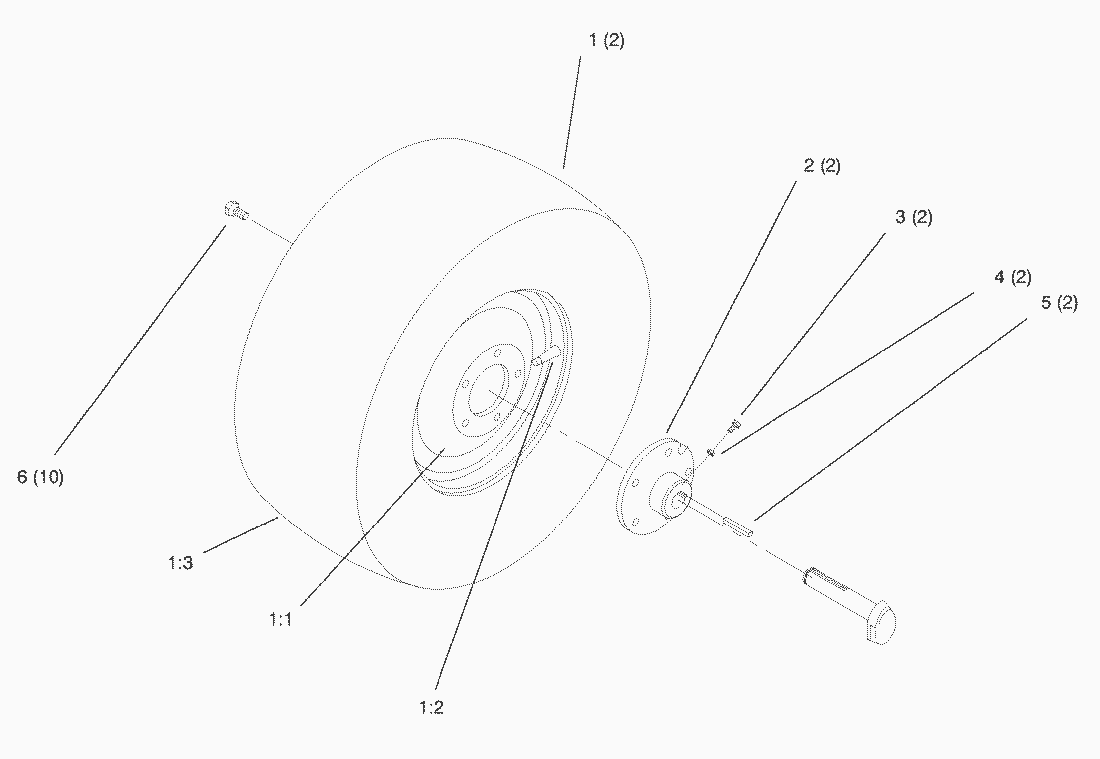 1 (2)

2 (2)

3 (2)

4 (2)

5 (2)

6 (10)

1:3

1:1

1:2