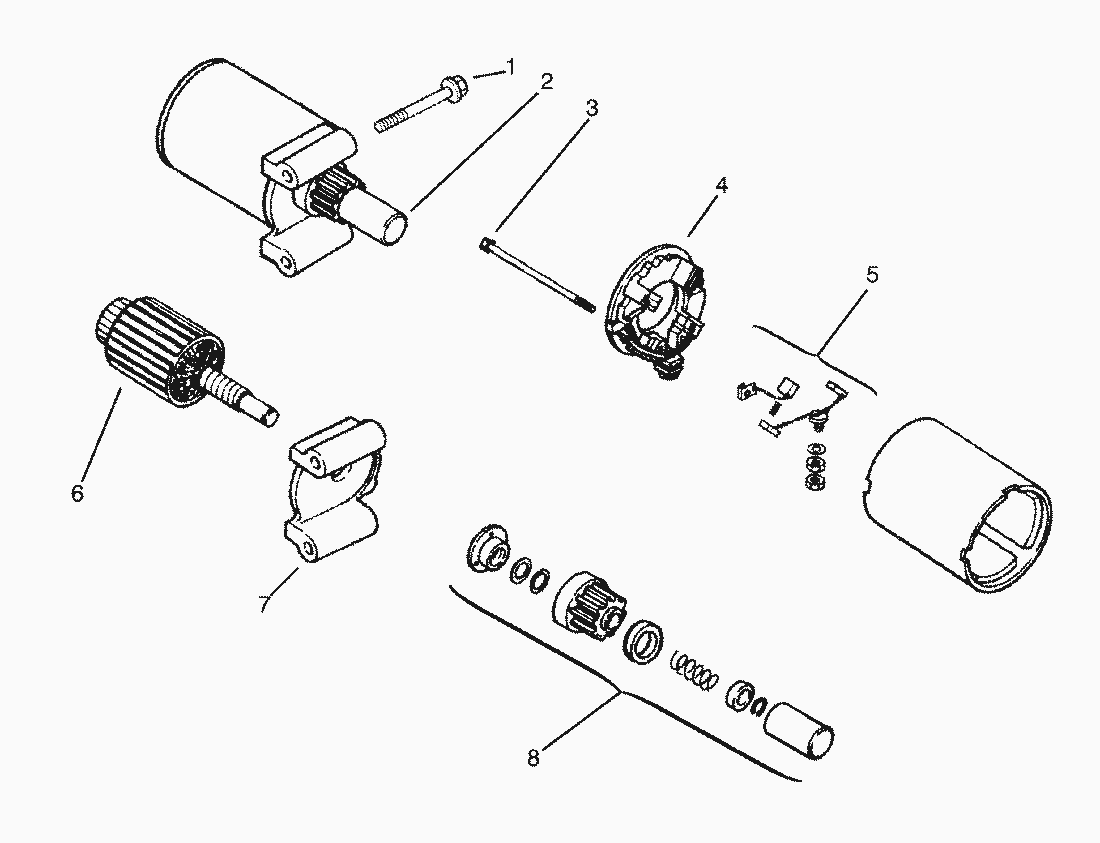 1
2
3
4
5
6
7
8