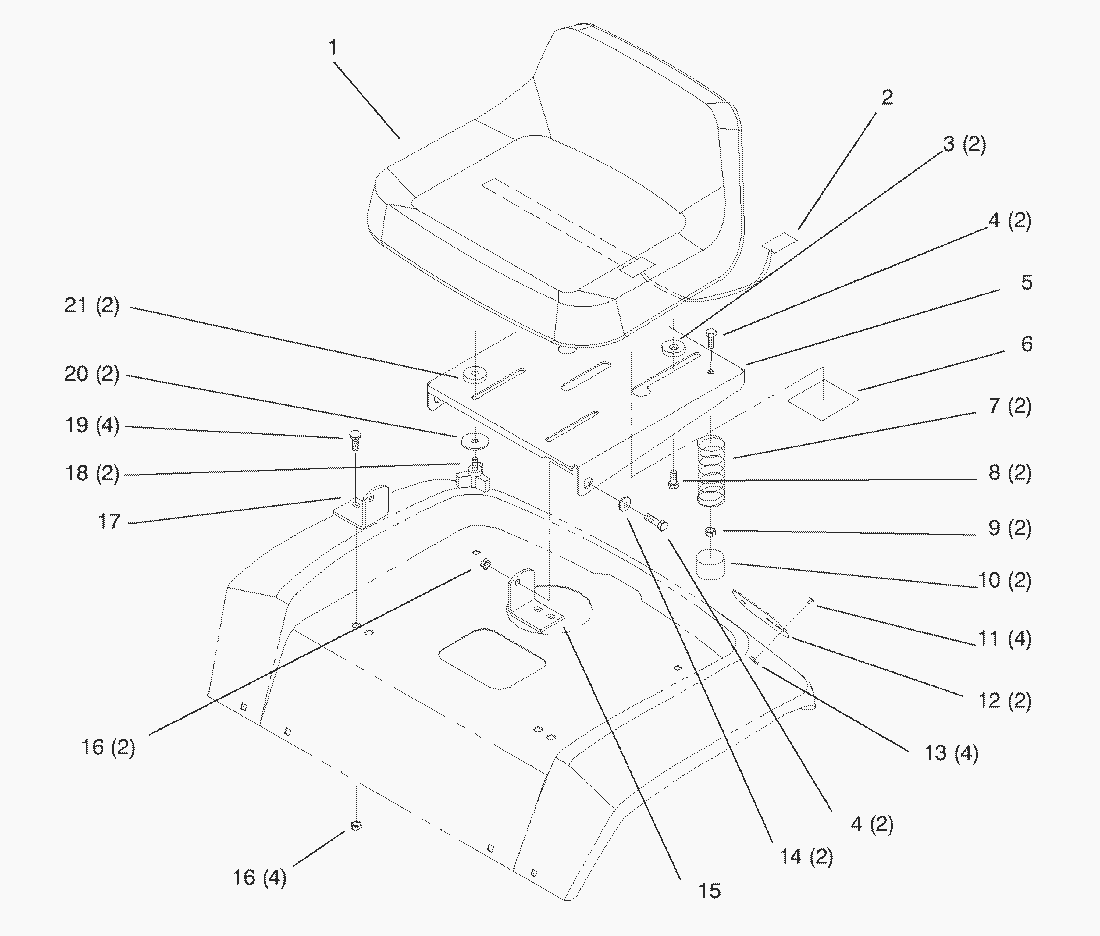 1
2
3 (2)
4 (2)
5
6
7 (2)
8 (2)
9 (2)
10 (2)
11 (4)
12 (2)
13 (4)
4 (2)
14 (2)
15
16 (4)
16 (2)
17
18 (2)
19 (4)
20 (2)
21 (2)