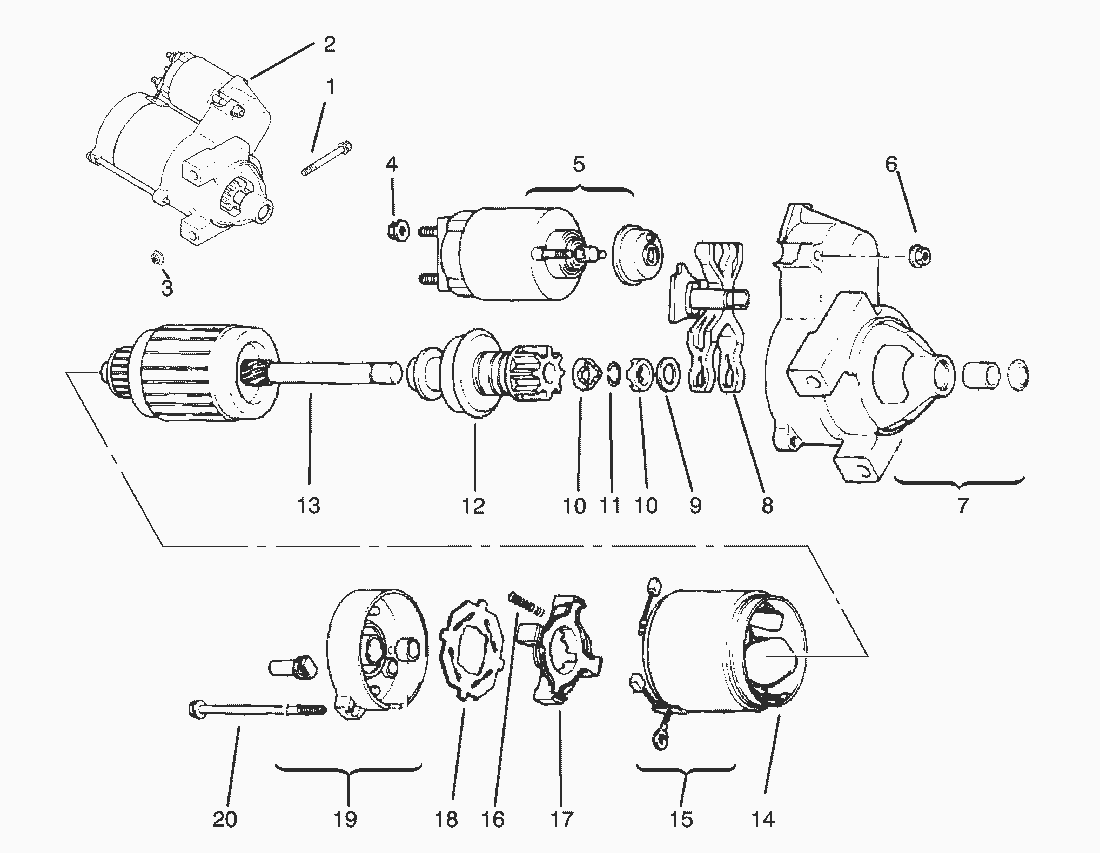 2
1
4
5
6
3
13
12
10
11
10
9
8
7
20
19
18
16
17
15
14