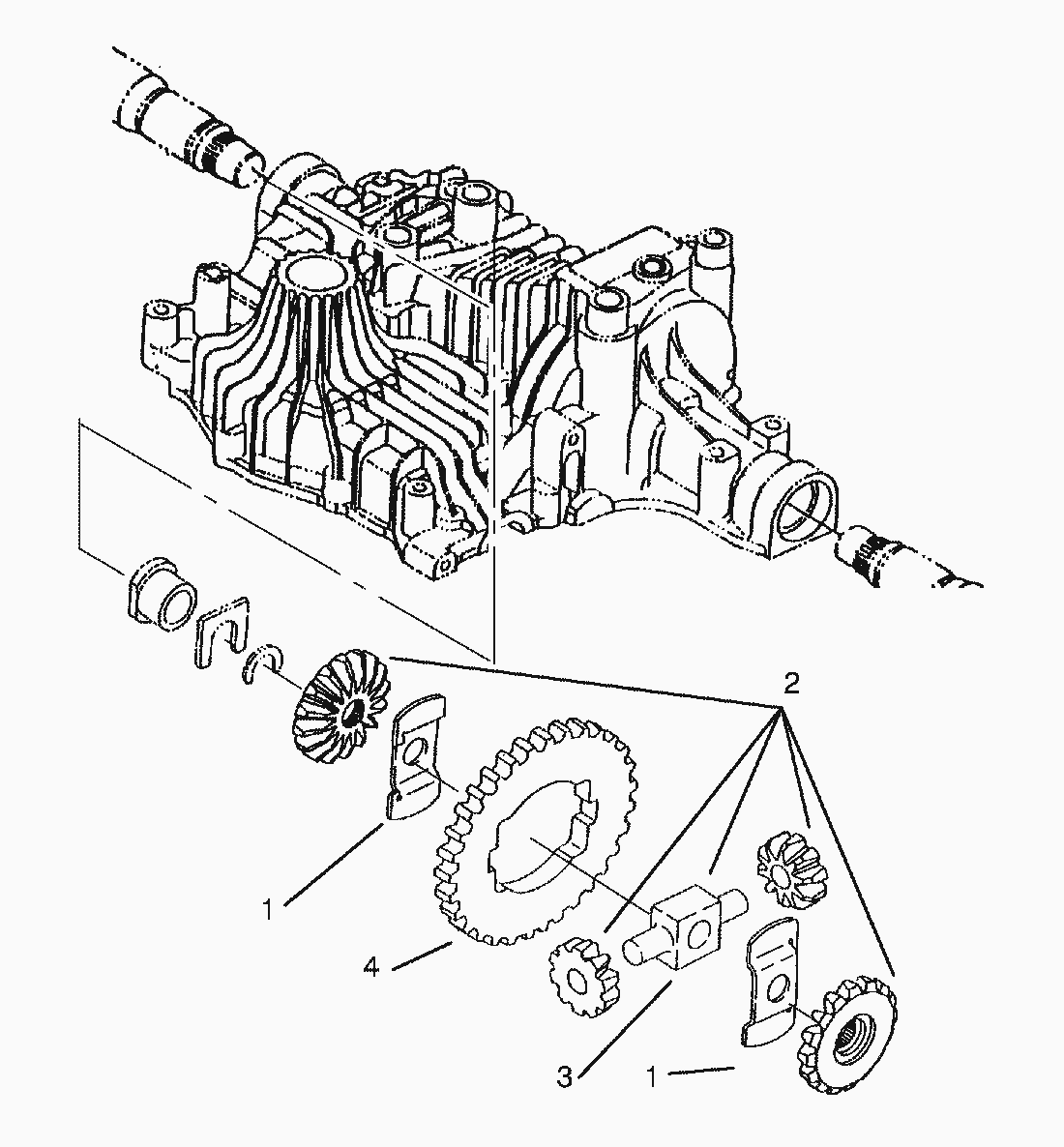 2
1
4
3
1