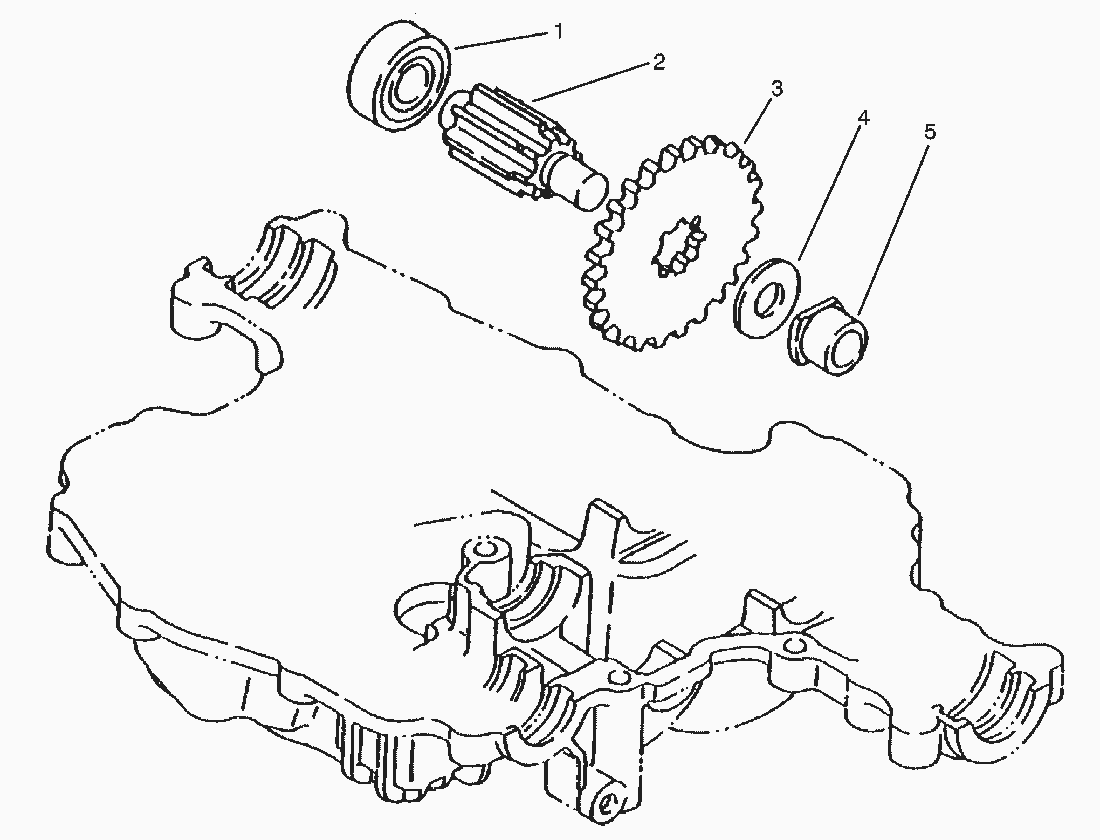 1
2
3
4
5