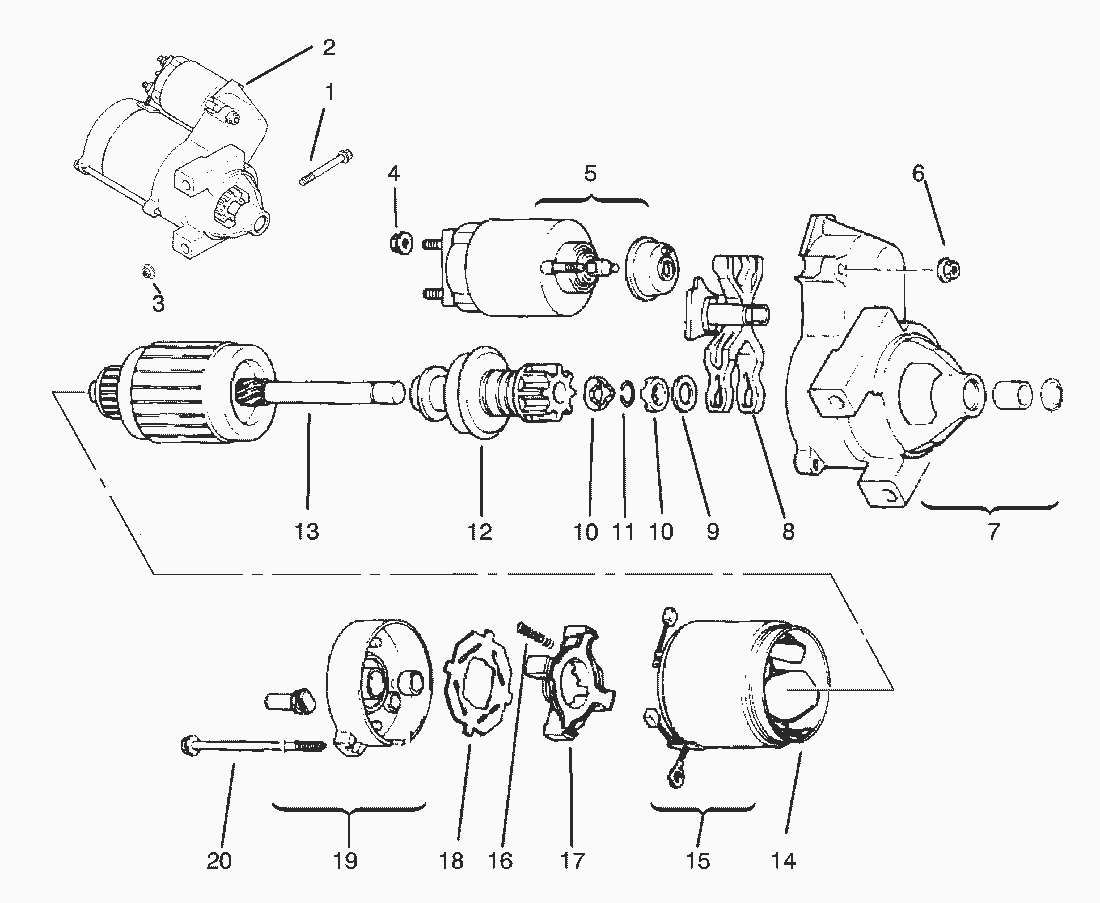 2
1
4
5
6
3
13
12
10
11
10
9
8
7
20
19
18
16
17
15
14