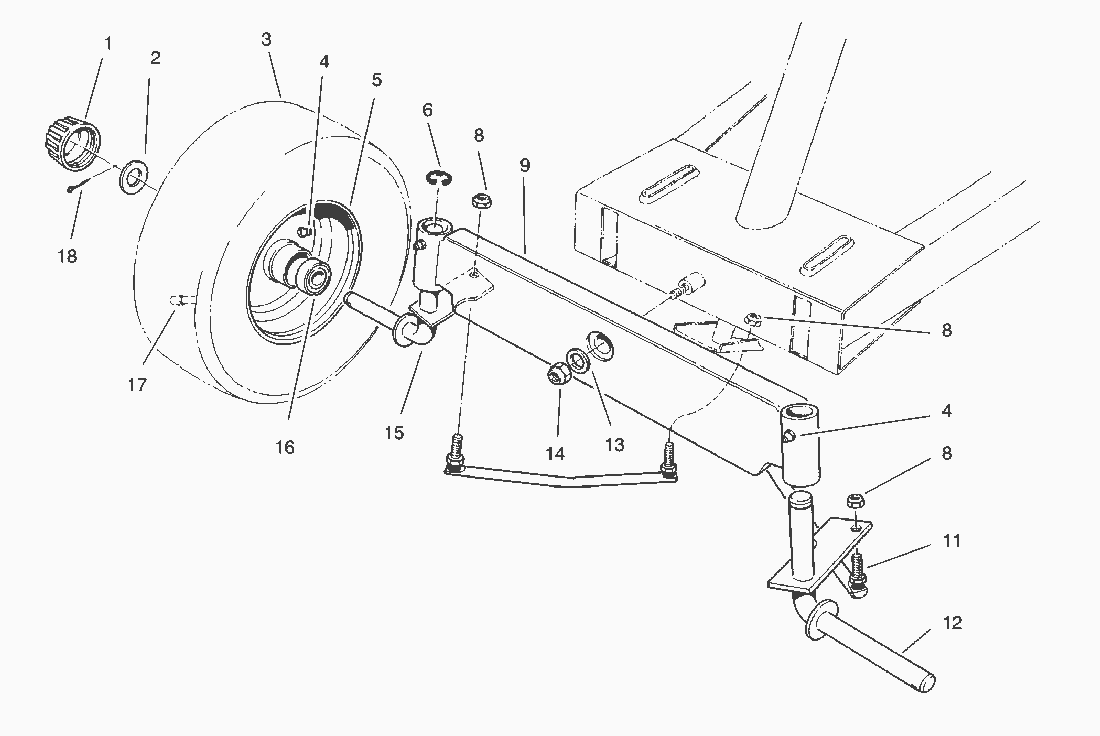 1
2
3
4
5
6
8
9
18
17
16
15
14
13
8
4
8
11
12