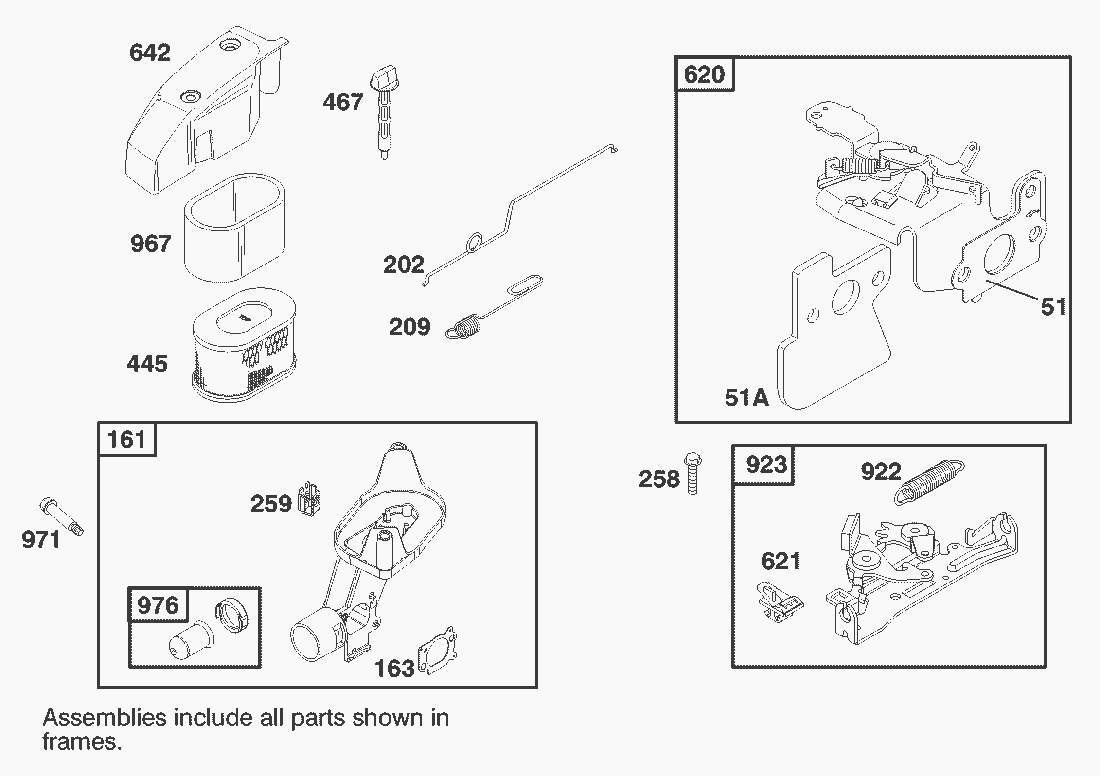 642

467

967

202

209

445

620

51

51A

161

259

971

976

163

258

923

922

621

Assemblies include all parts shown in frames.