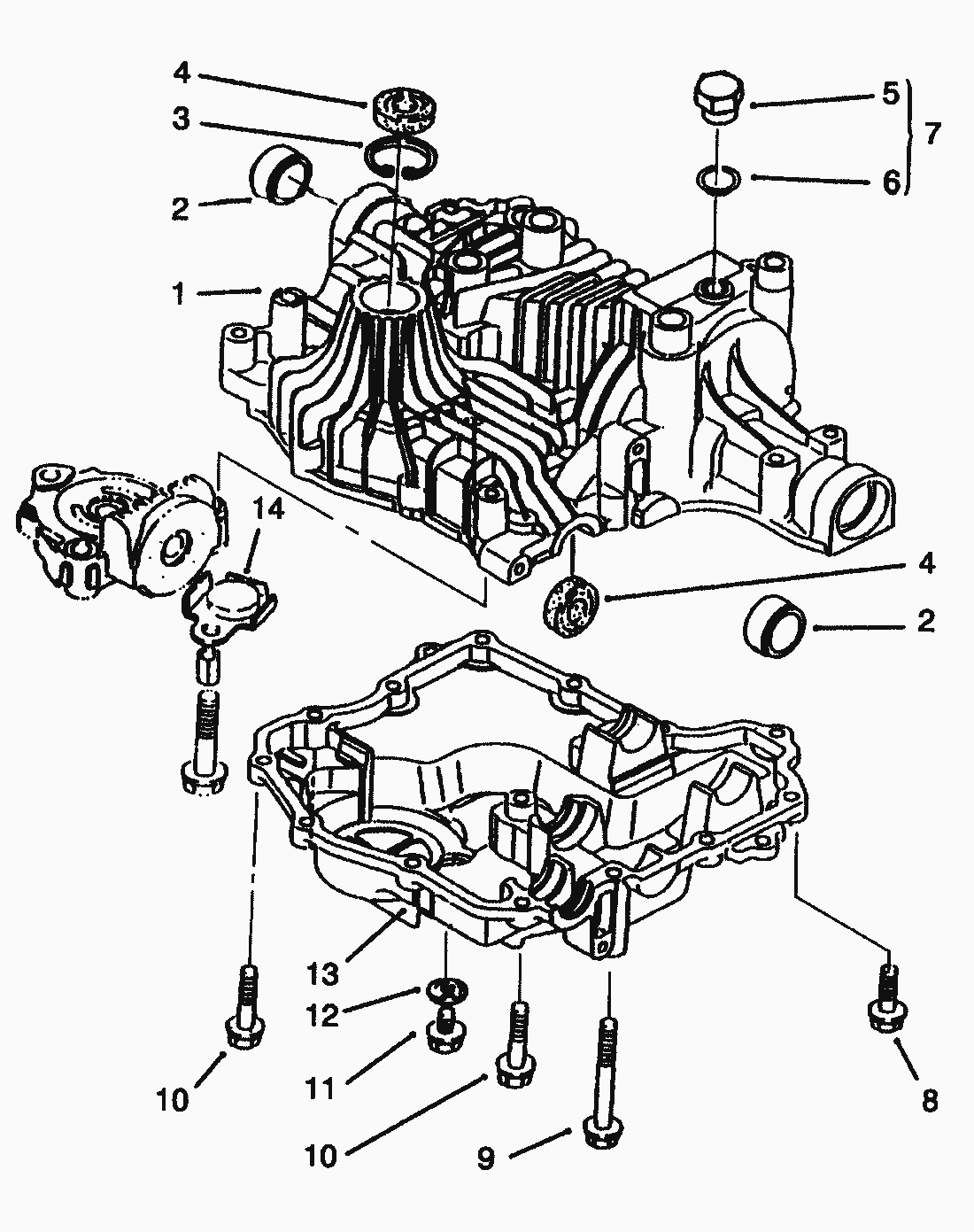 4
3
2
1
5
7
6
14
4
2
13
12
11
10
10
9
8