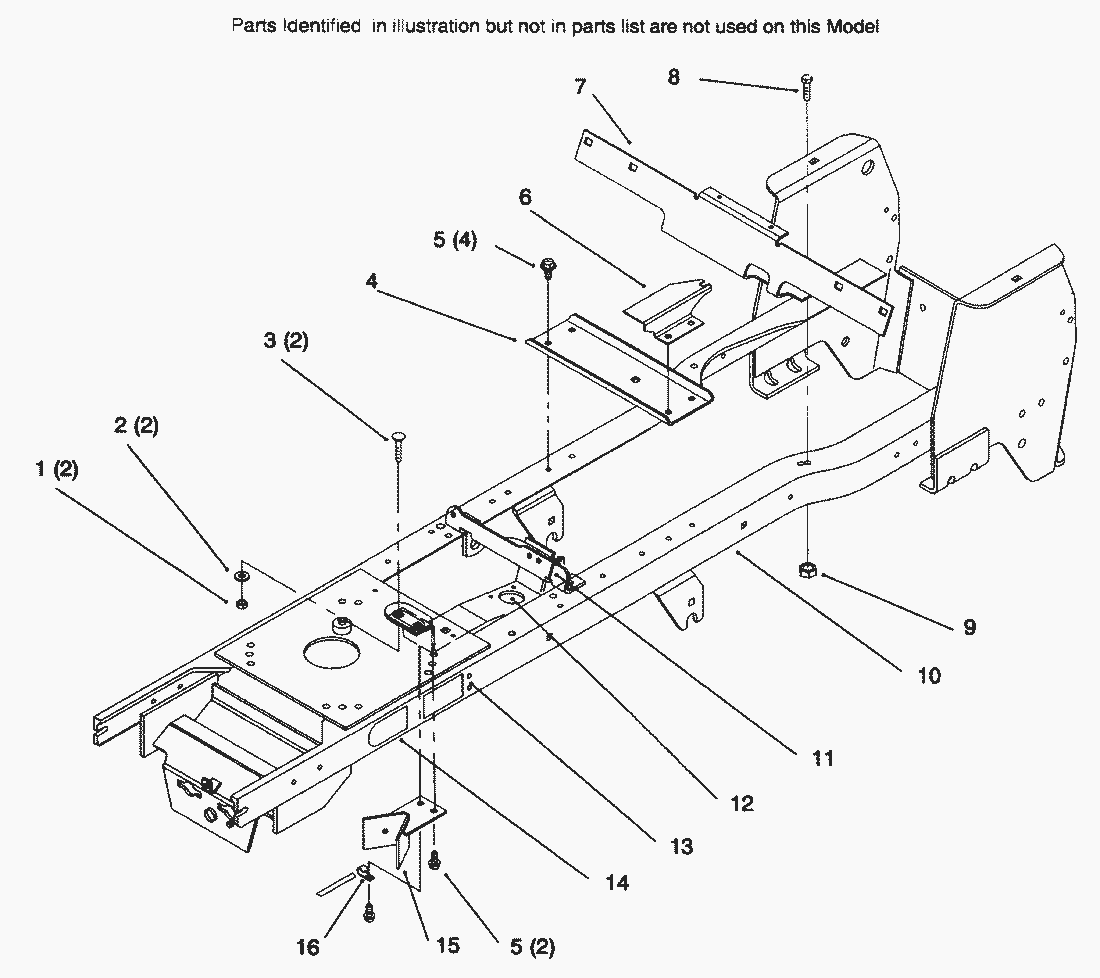 Parts Identified in illustration but not in parts list are not used on this Model

8
7
6
5 (4)
4
3 (2)
2 (2)
1 (2)
9
10
11
12
13
14
16
15
5 (2)