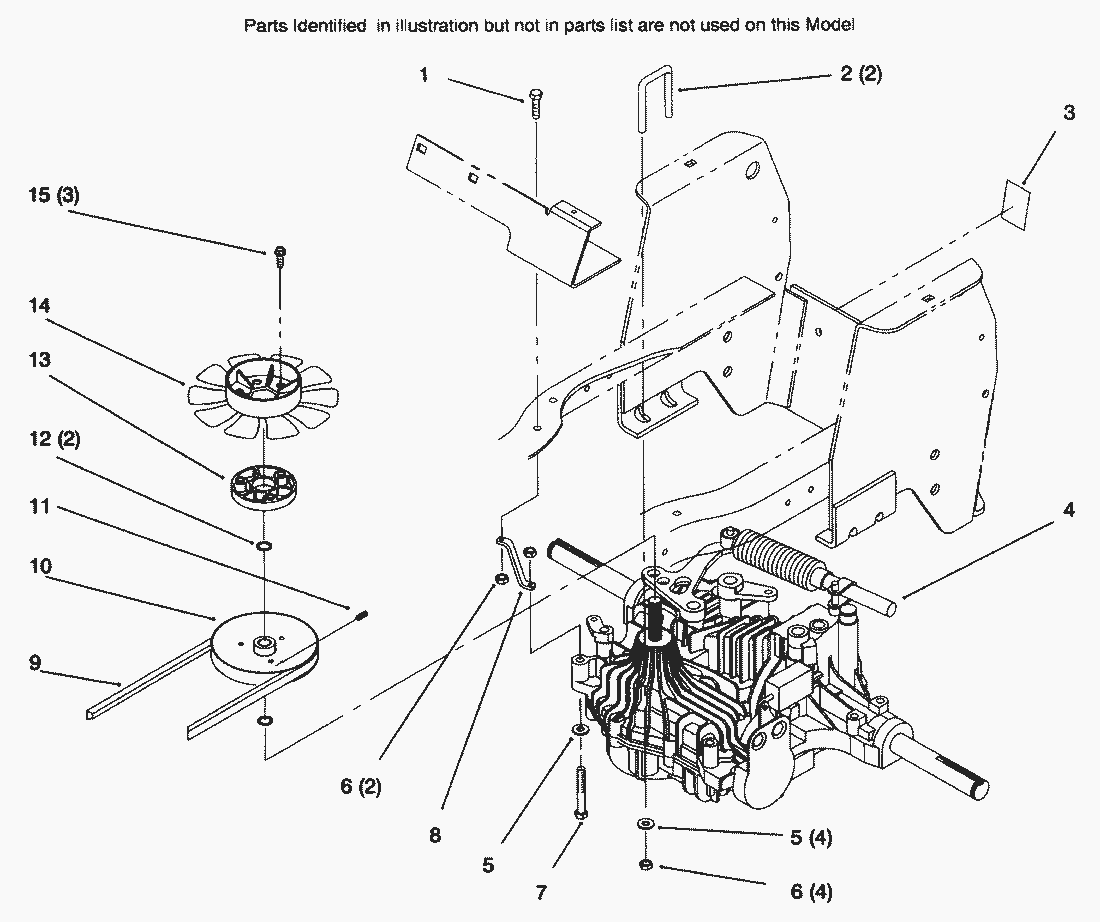 Parts Identified in illustration but not in parts list are not used on this Model

1

2 (2)

3

15 (3)

14

13

12 (2)

11

10

9

4

6 (2)

8

5

7

5 (4)

6 (4)