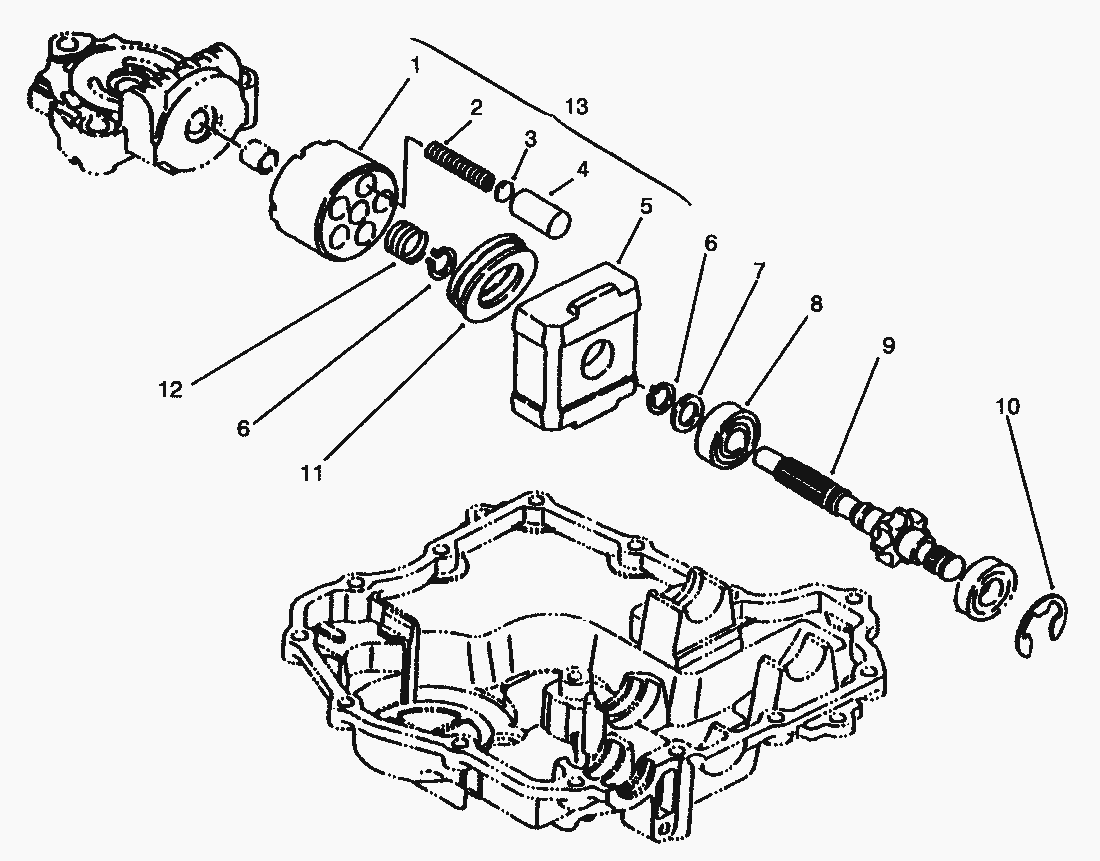 1
2
13
3
4
5
6
7
8
9
10
12
6
11