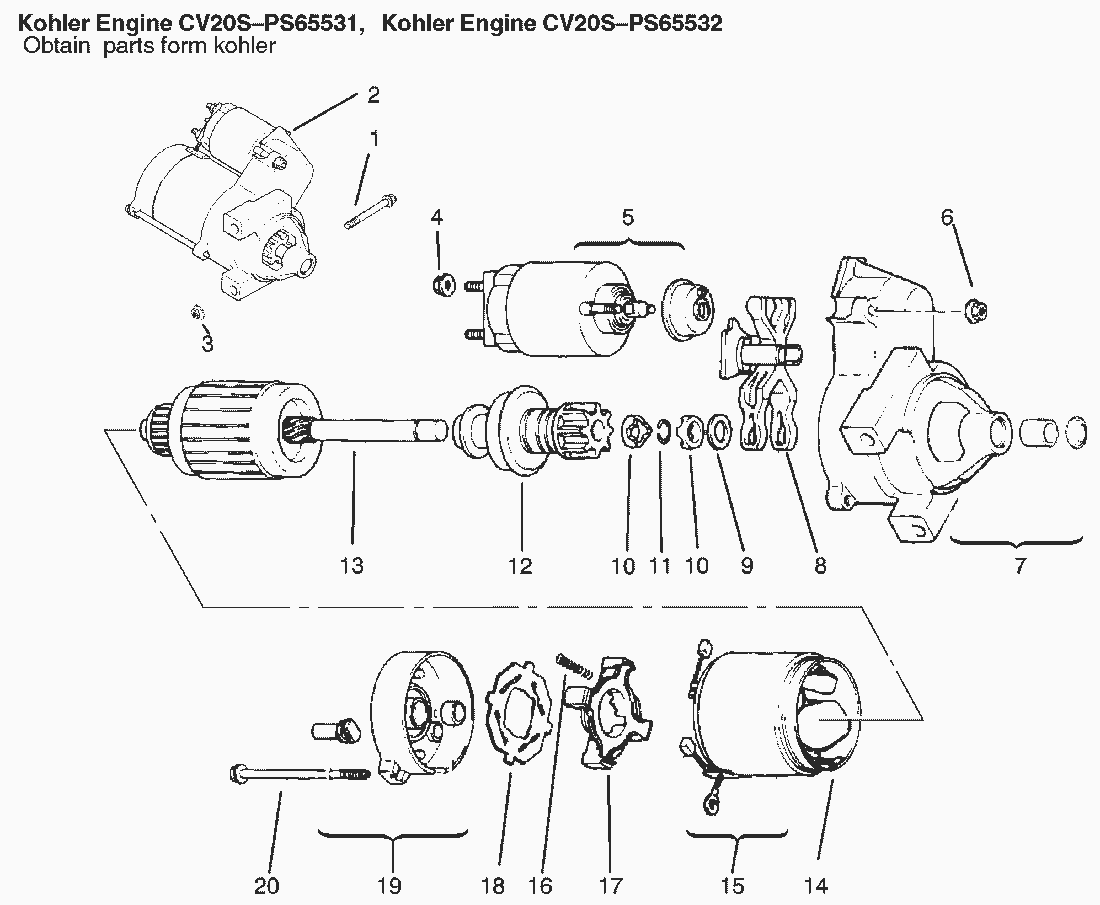 Kohler Engine CV20S–PS65531, Kohler Engine CV20S–PS65532
Obtain parts form kohler

2
1
4
5
6
3
13
12
10
11
10
9
8
7
20
19
18
16
17
15
14