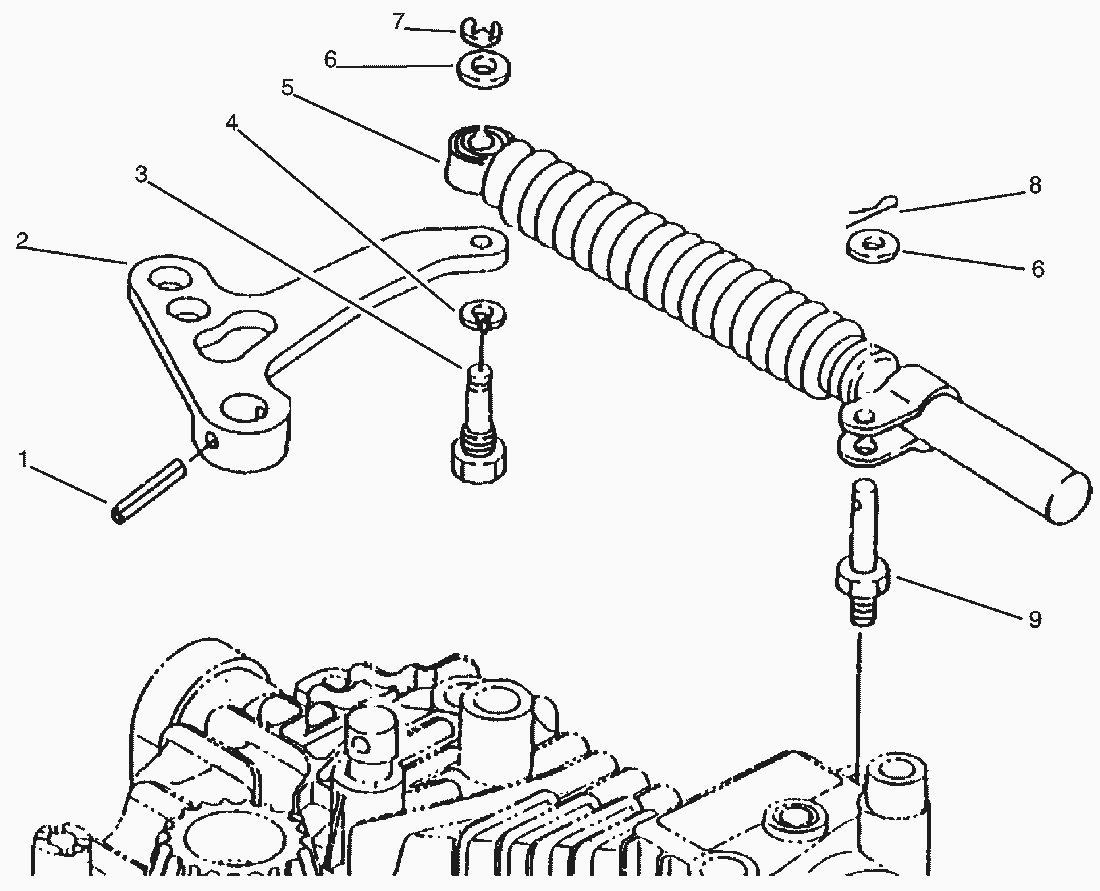 7
6
5
4
3
2
8
6
1
9