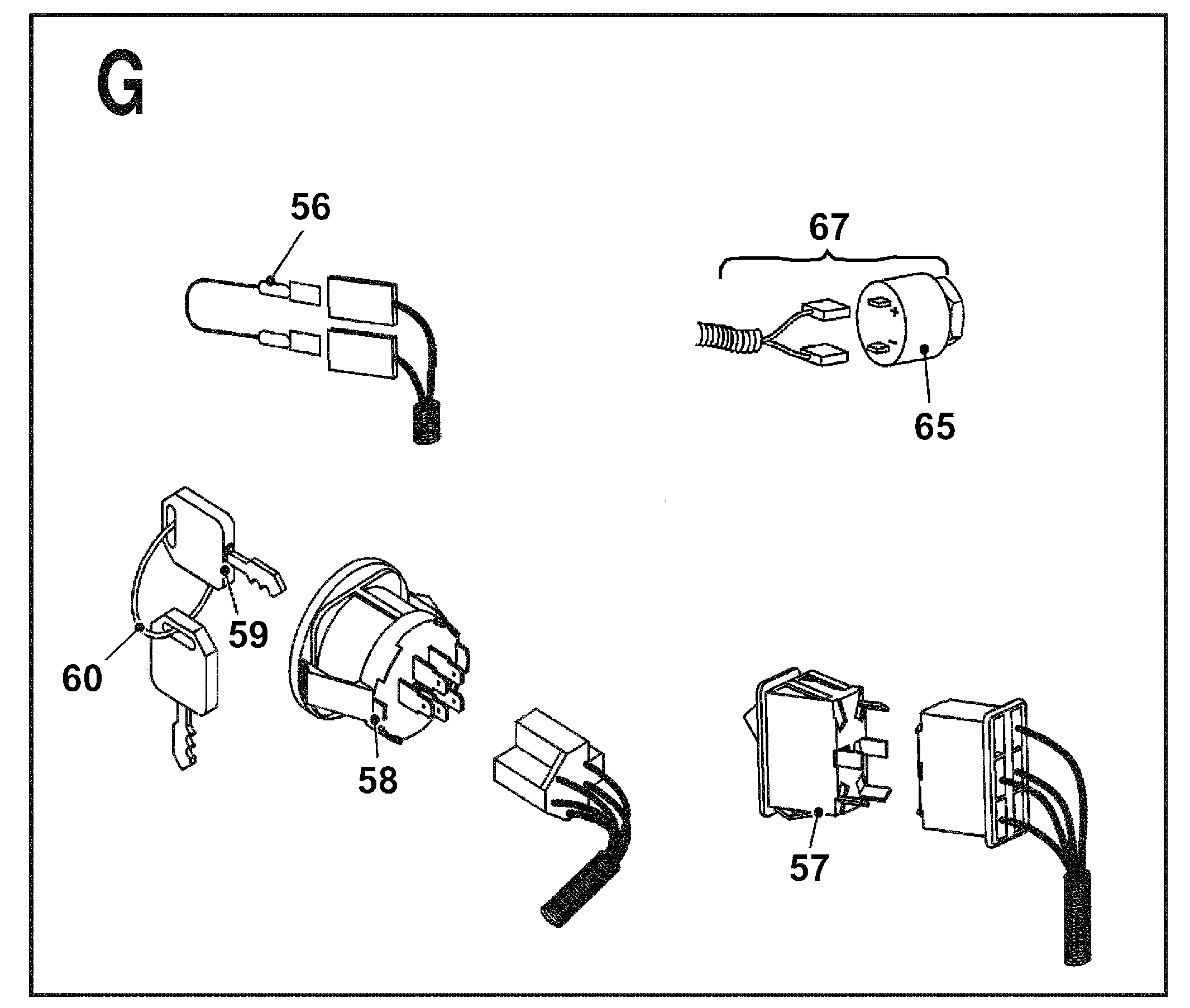 G

56

67

+

-

65

59

60

58

57