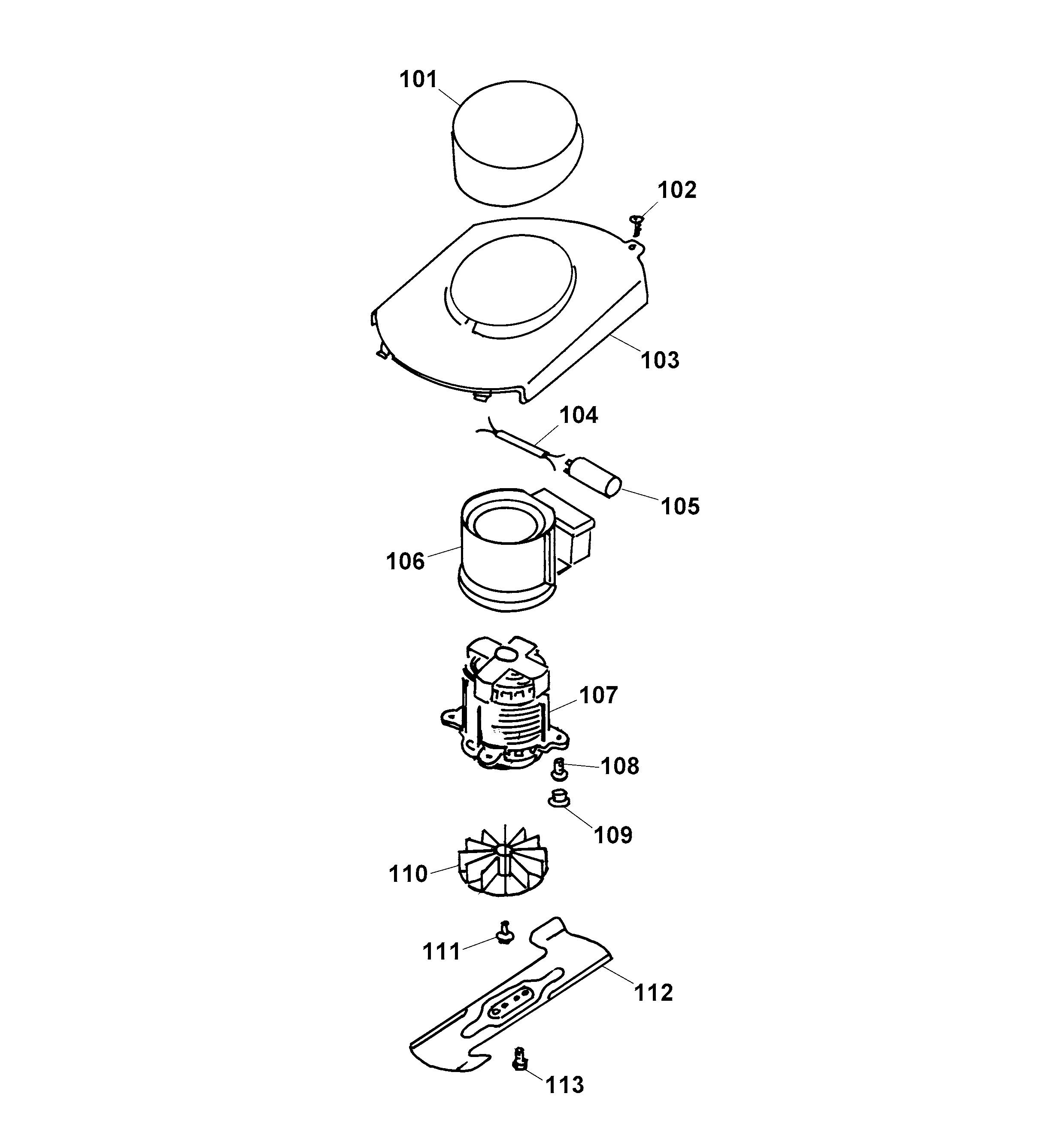 101

102

103

104

105

106

107

108

109

110

111

112

113