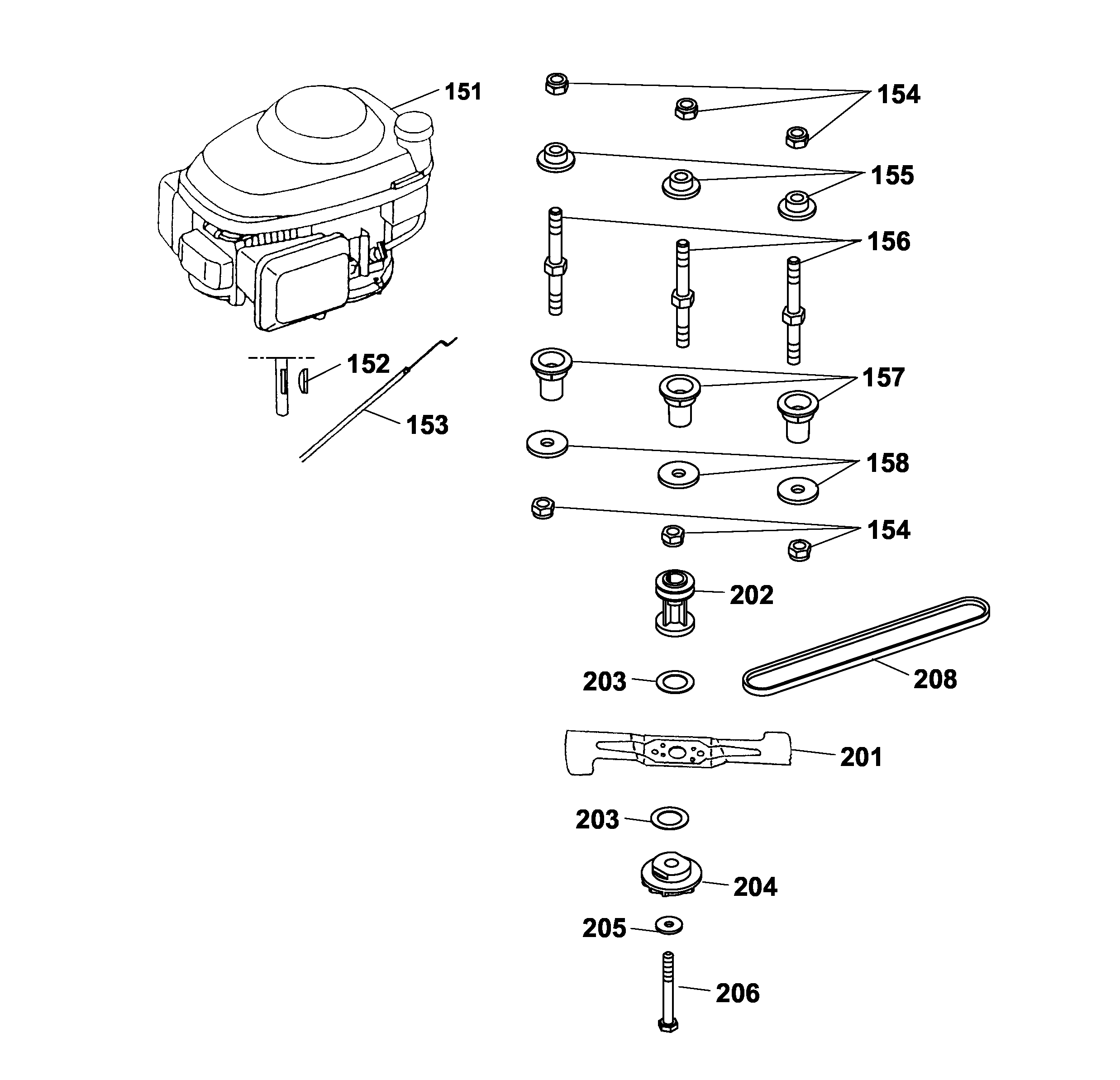 151
154
155
156
152
153
157
158
154
202
203
208
201
203
204
205
206