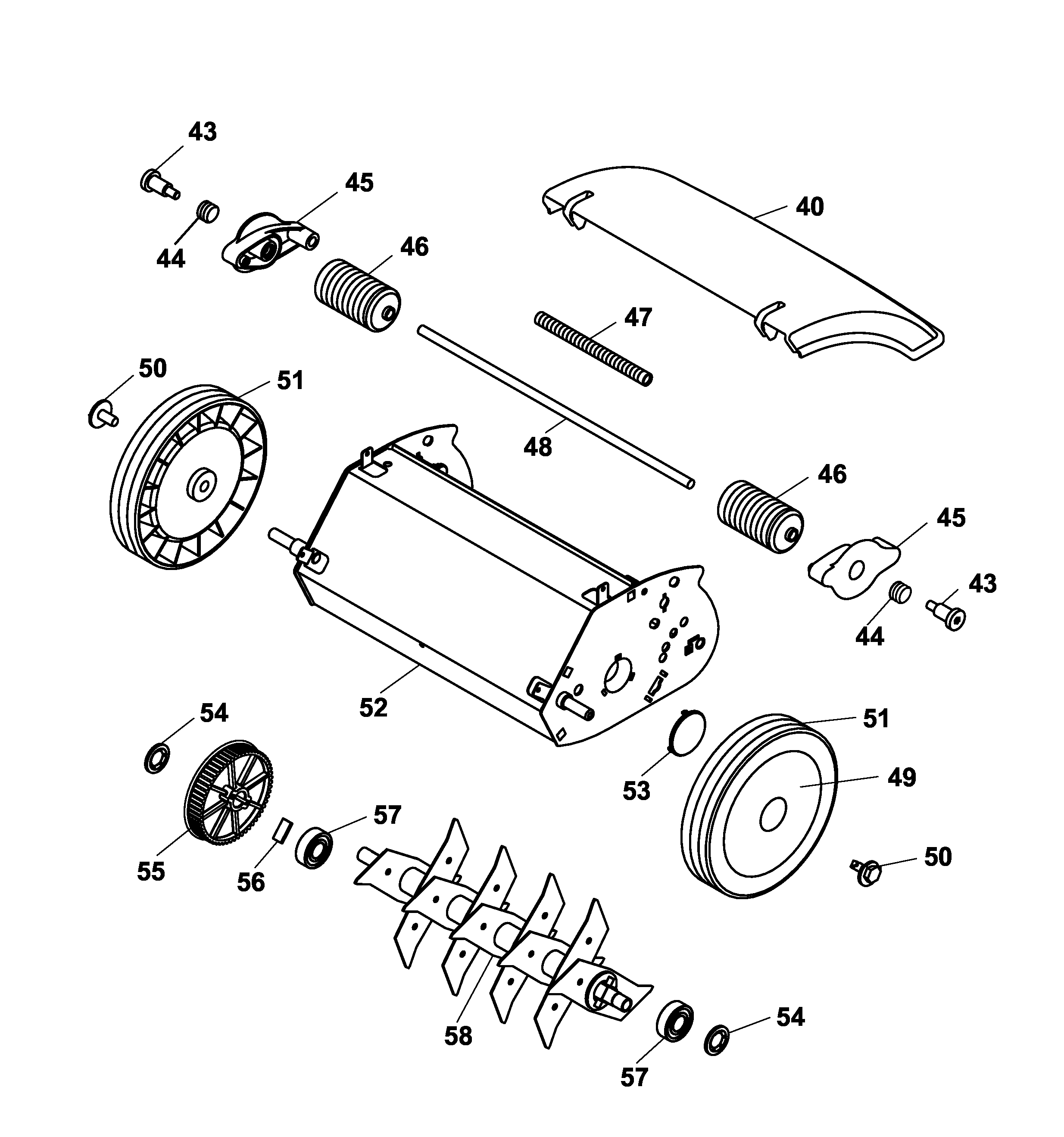 43
45
40
44
46
47
50
51
48
46
45
43
44
52
54
51
53
49
57
55
56
50
58
54
57