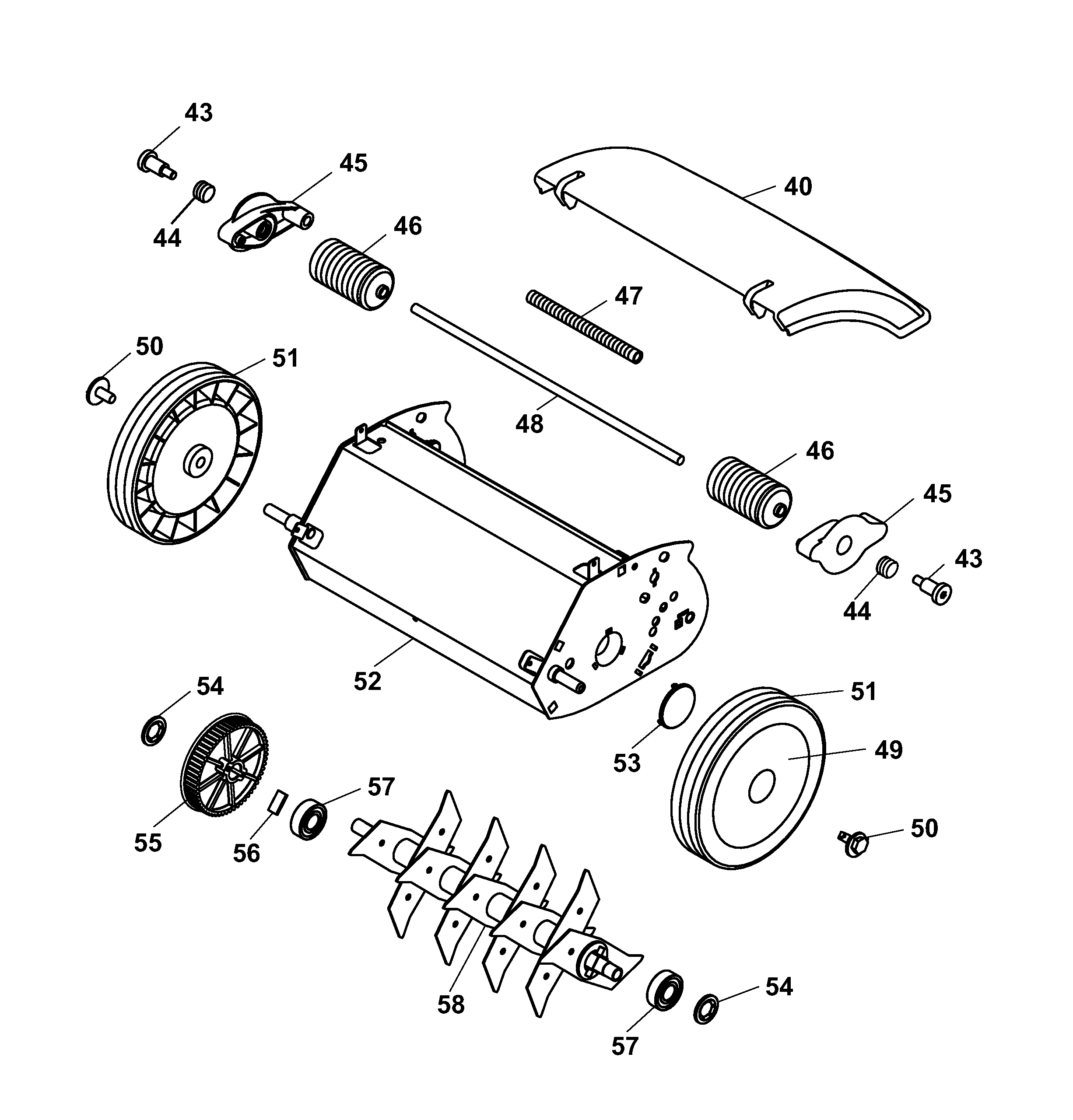 43
45
40
44
46
47
50
51
48
46
45
43
44
52
54
51
53
49
57
55
56
50
58
54
57