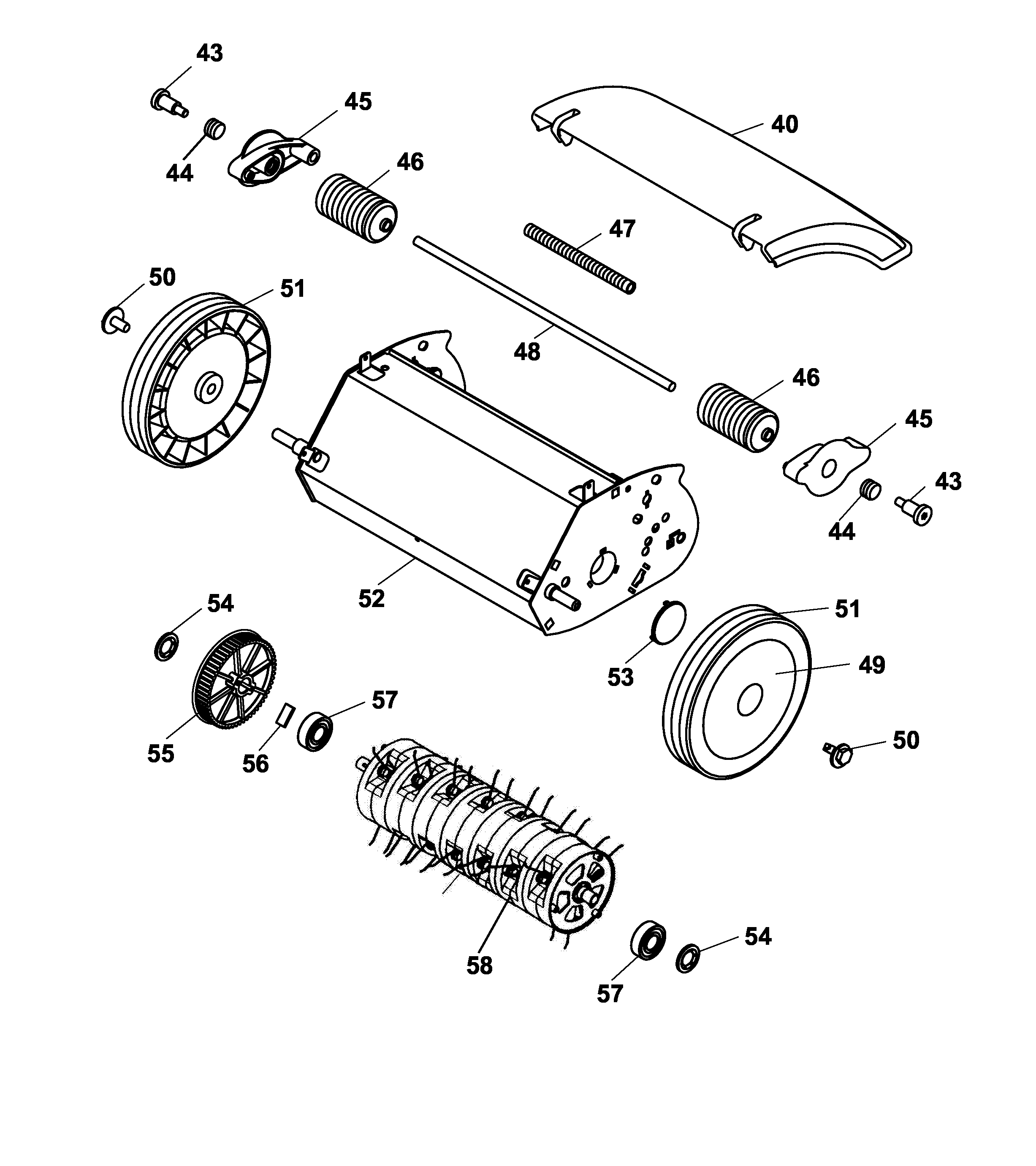 43
45
40
44
46
47
50
51
48
46
45
43
44
52
54
51
53
49
57
55
56
50
58
54
57