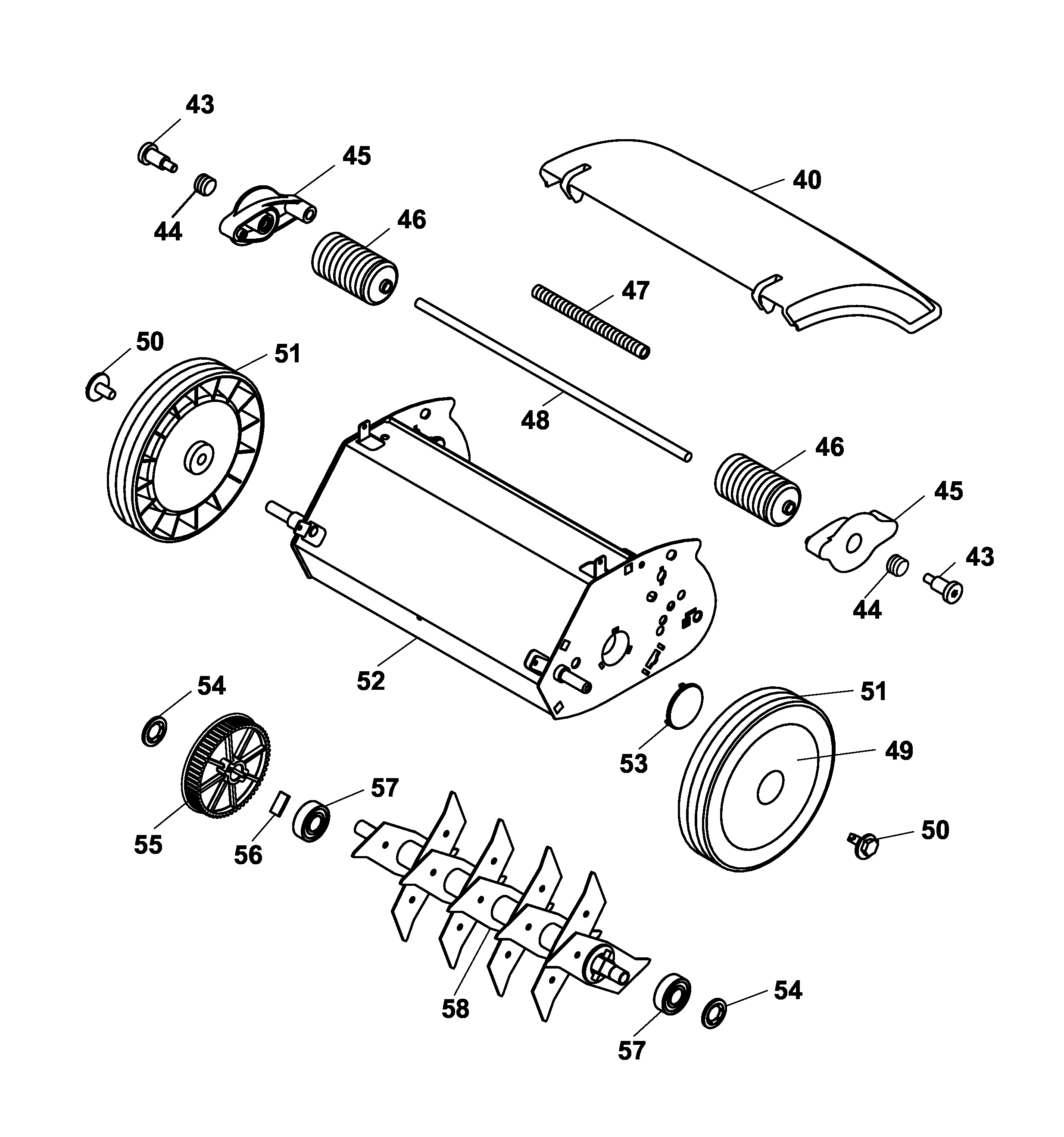 43
45
40
44
46
47
50
51
48
46
45
43
44
52
54
51
53
49
57
55
56
50
58
54
57