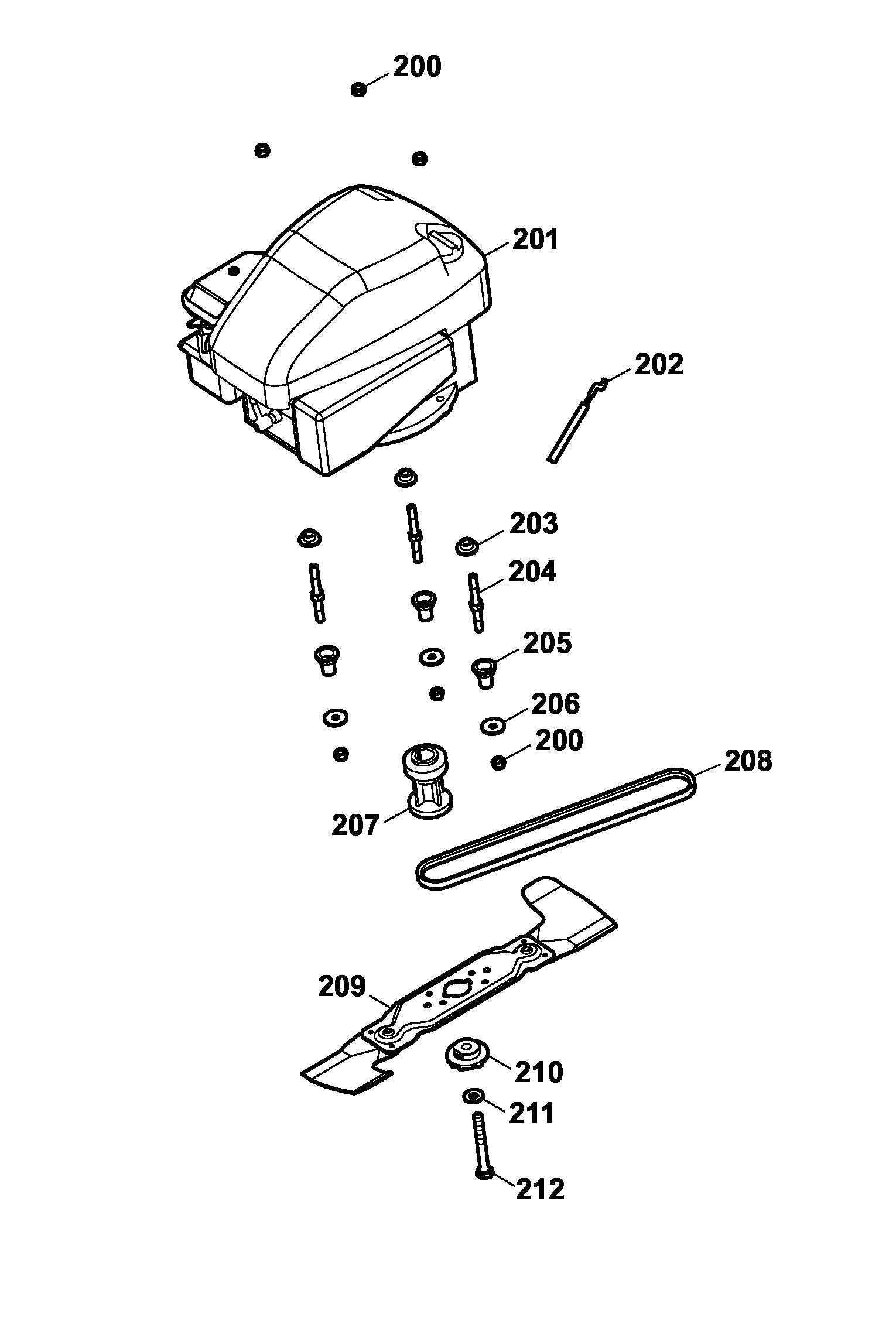 200
201
202
203
204
205
206
200
208
207
209
210
211
212