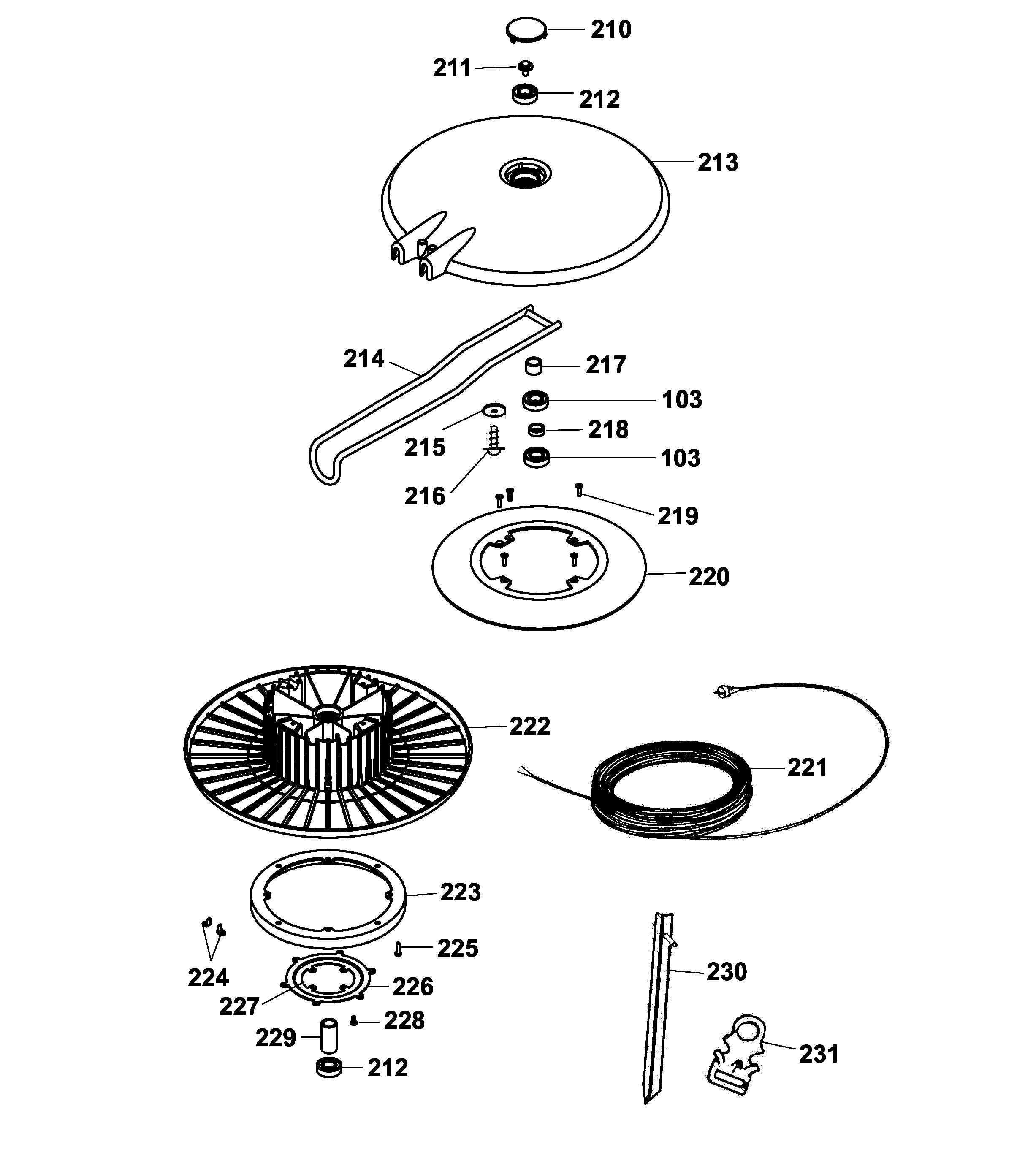 210
211
212
213
214
217
103
215
218
103
216
219
220
222
221
223
224
225
226
227
228
229
212
230
231