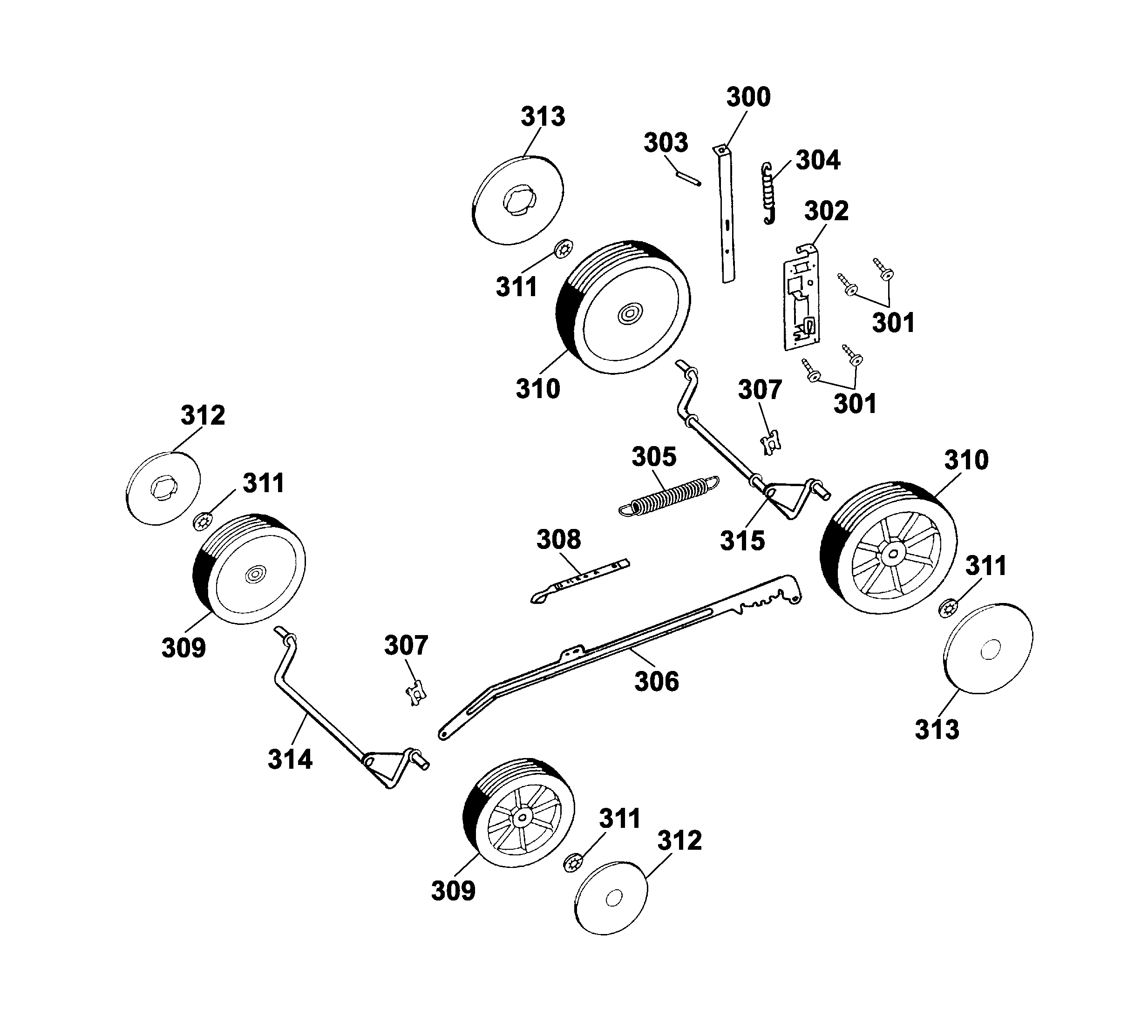 300
313
303
304
302
311
301
310
307
301
312
305
310
311
315
308
311
309
307
306
313
314
311
312
309