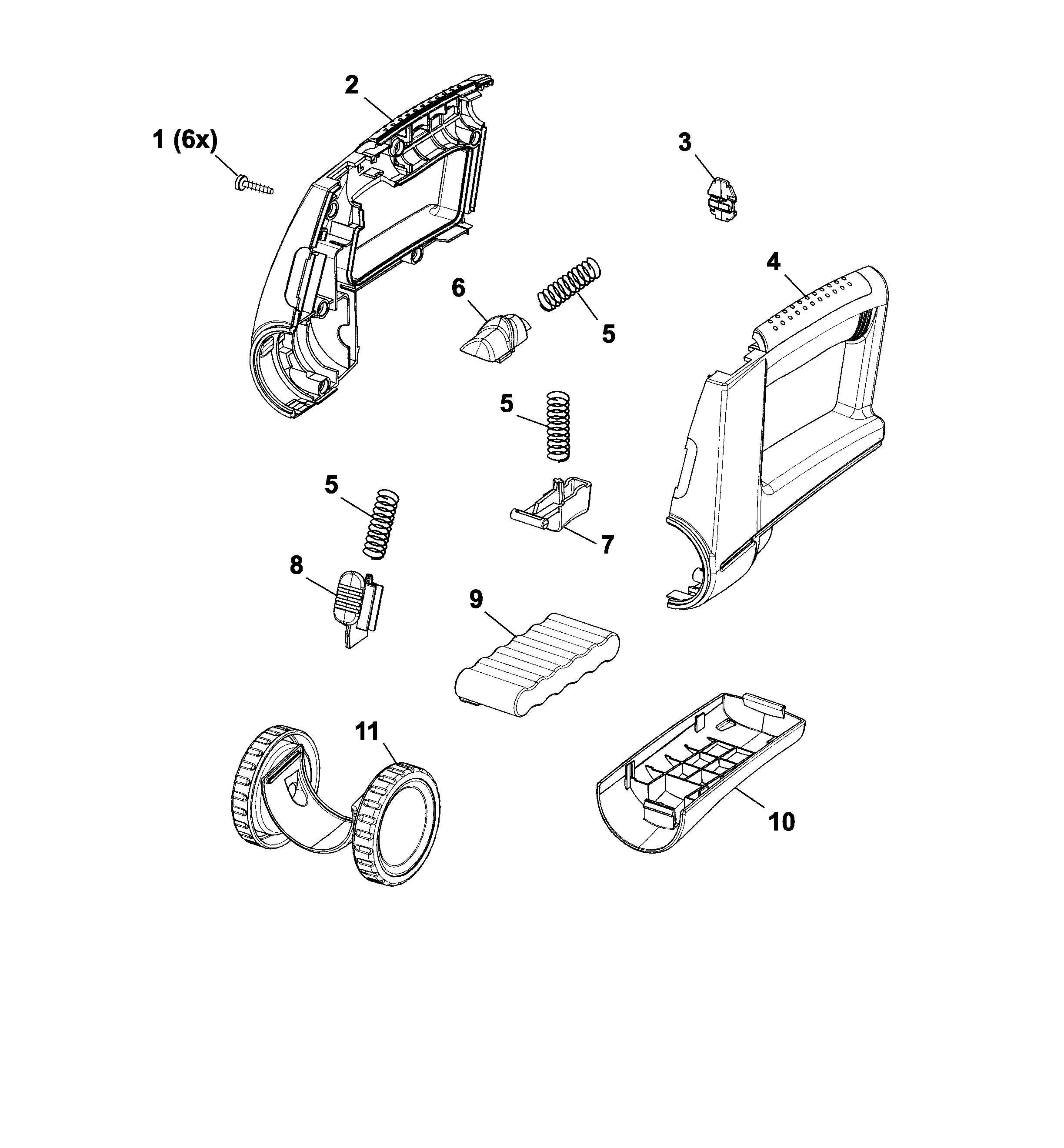 2

1 (6x)

3

4

6

5

5

5

7

8

9

11

10