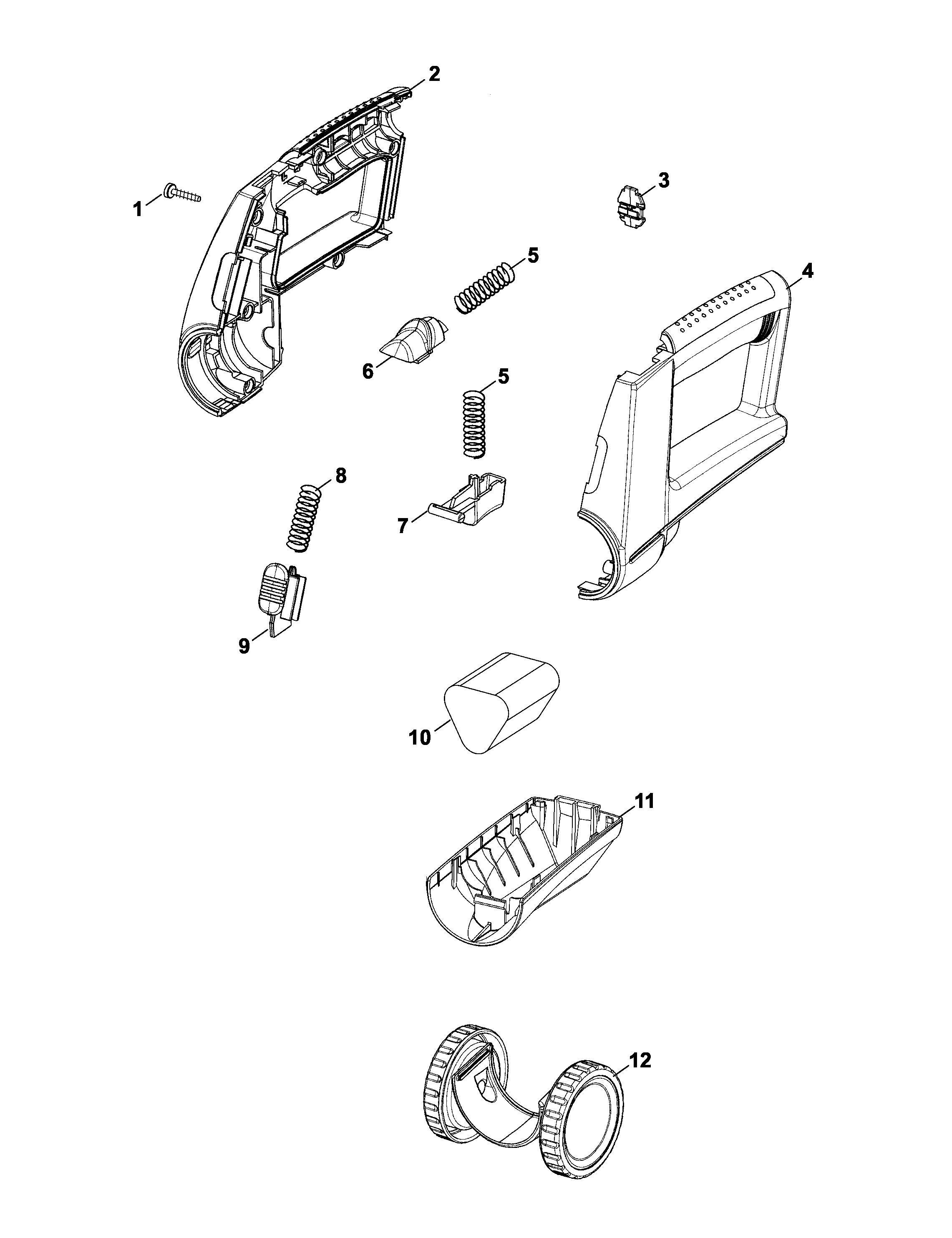 2
1
3
5
4
6
5
8
7
9
10
11
12