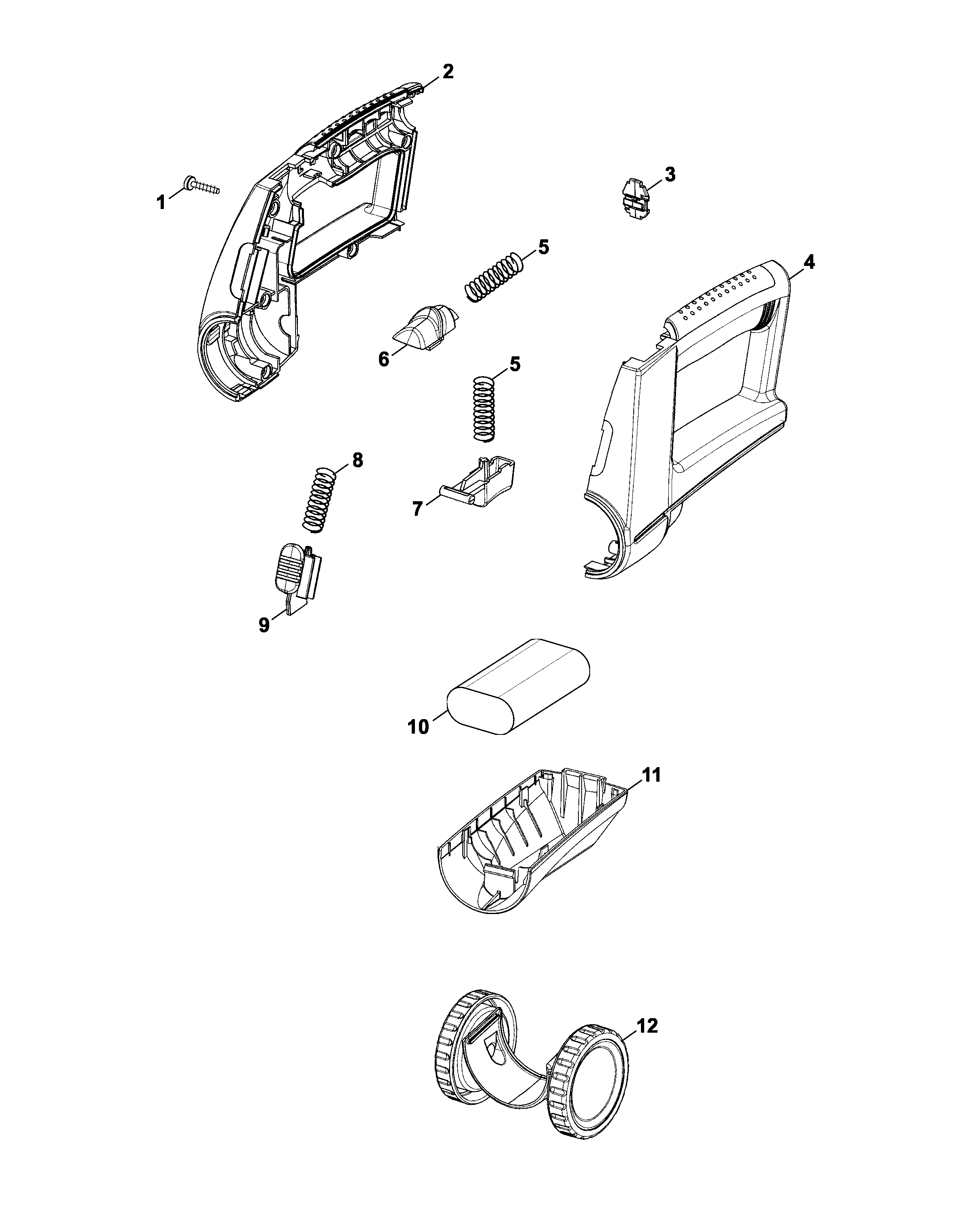 2
1
3
5
4
6
5
8
7
9
10
11
12