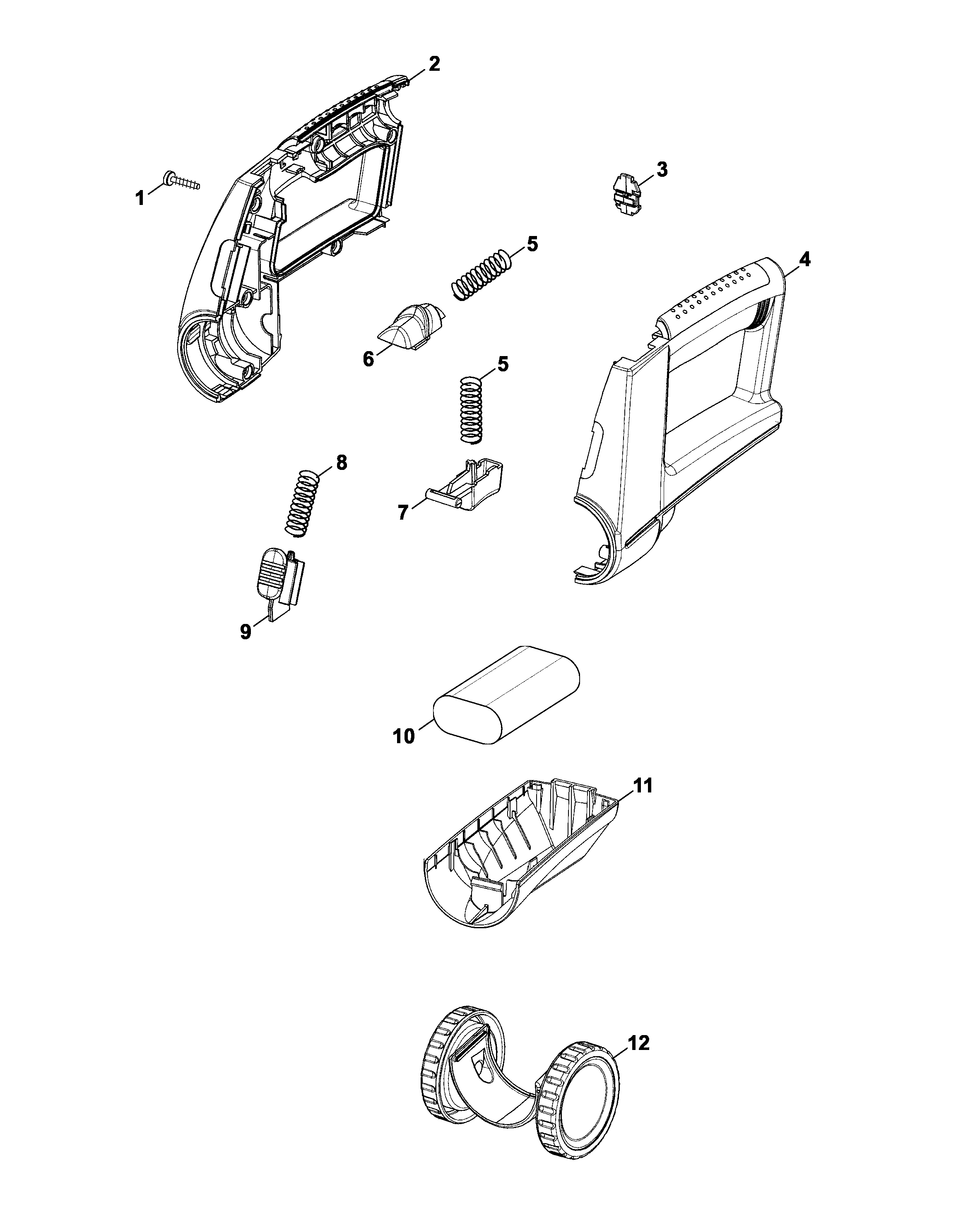 2

1

3

5

4

6

5

8

7

9

10

11

12