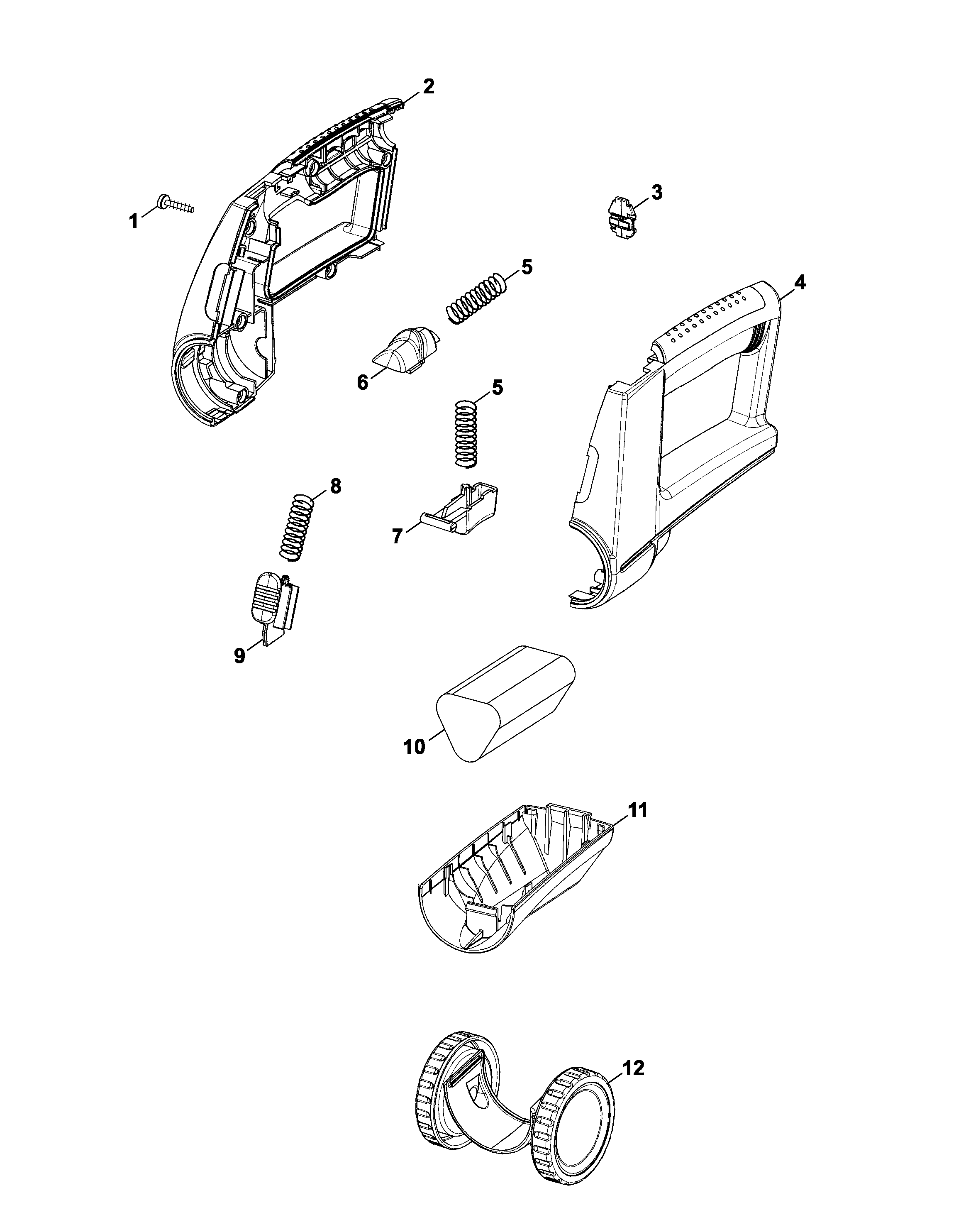 2
1
3
5
4
6
5
8
7
9
10
11
12