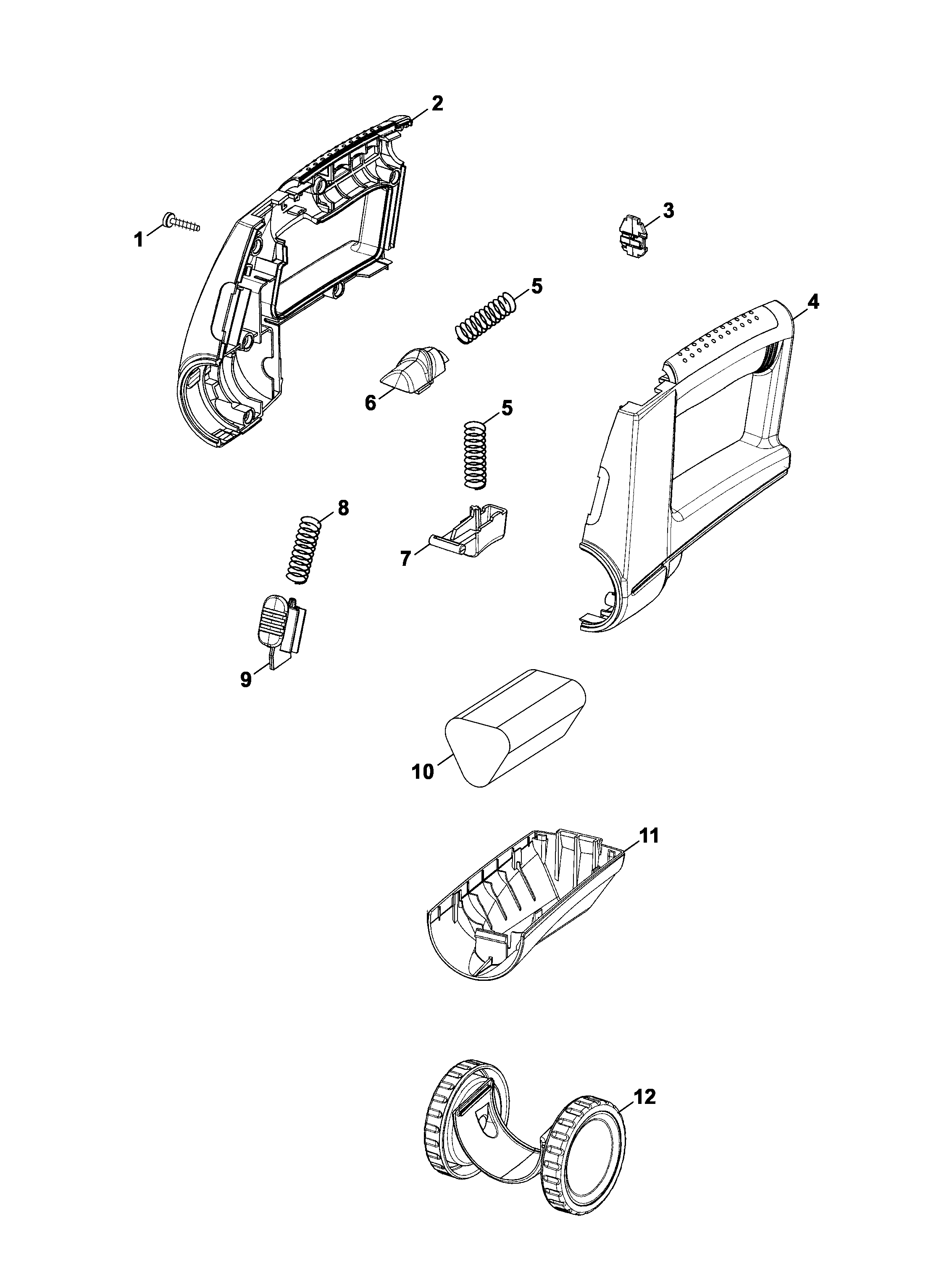 2

1

3

5

4

6

5

8

7

9

10

11

12