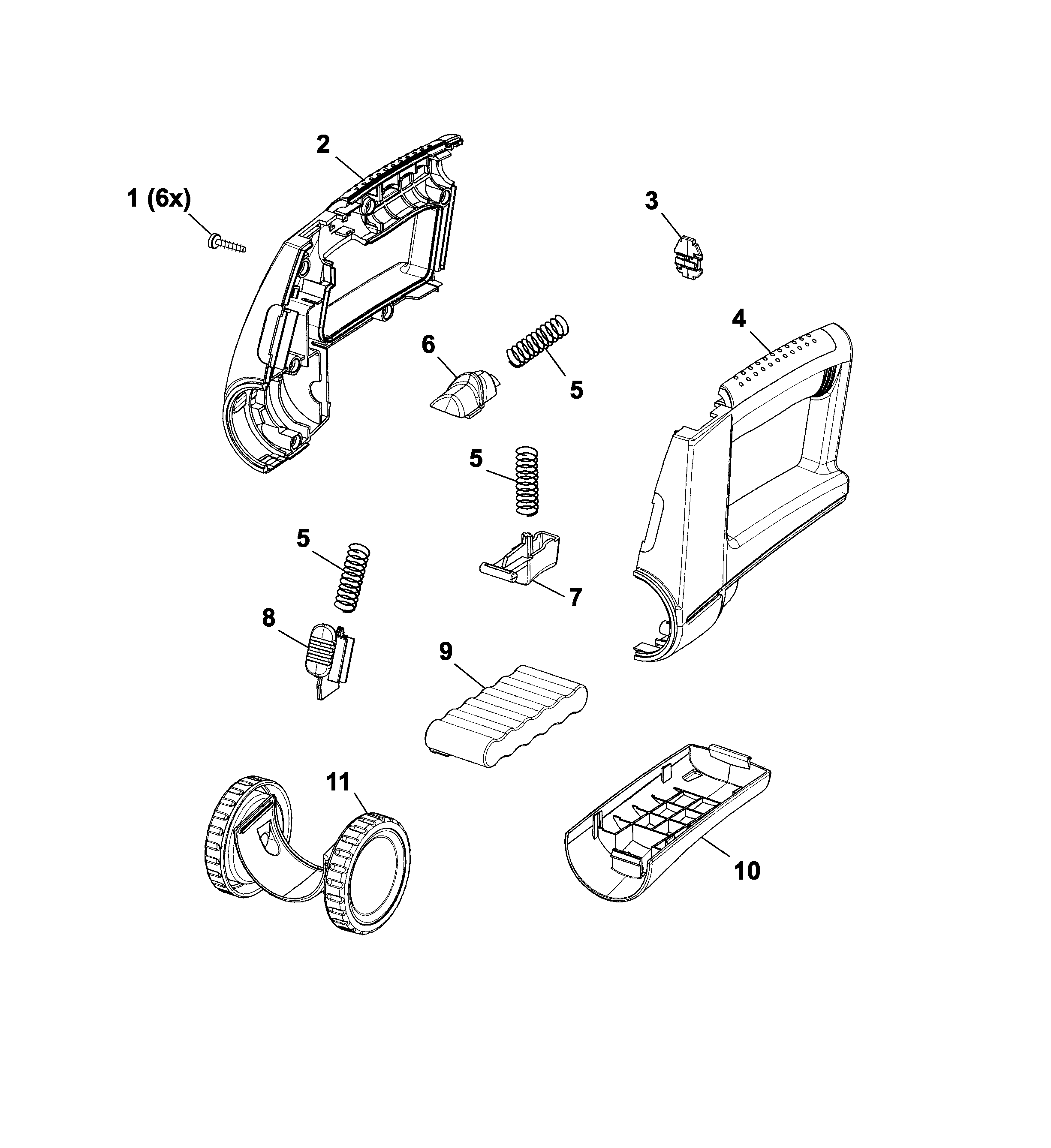 2

1 (6x)

3

4

6

5

5

5

7

8

9

11

10