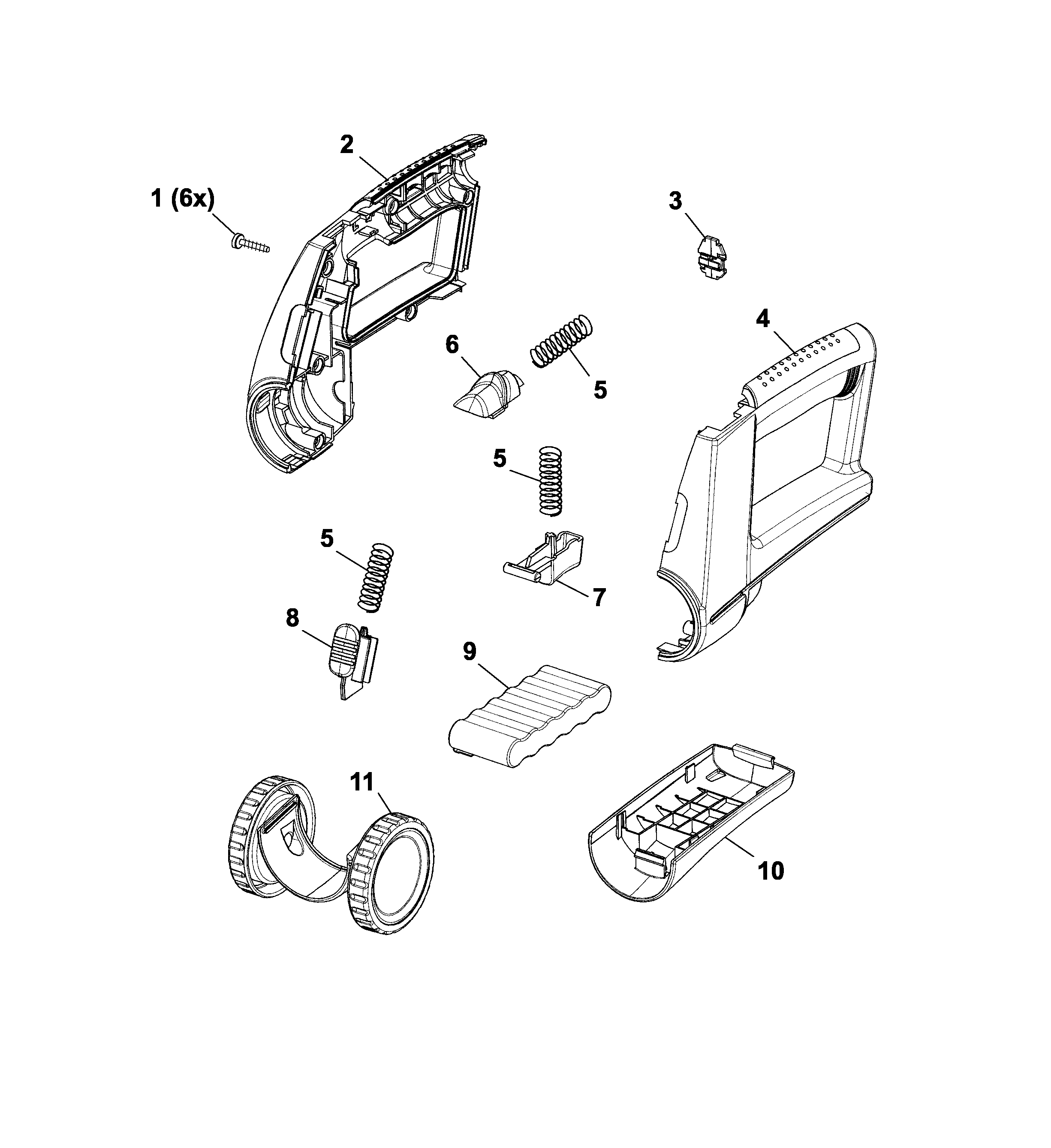 2

1 (6x)

3

4

6

5

5

5

7

8

9

11

10