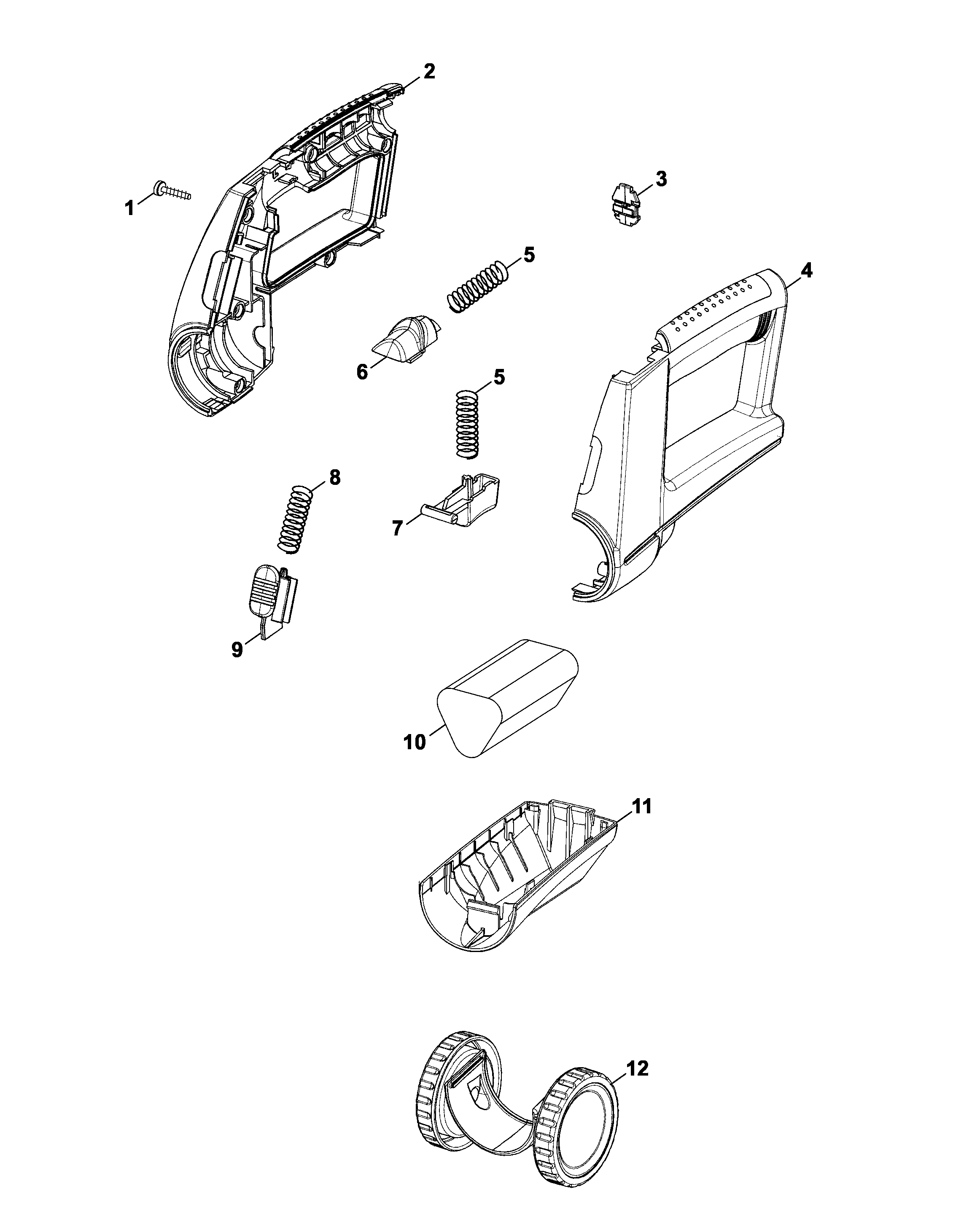 2
1
3
5
4
6
5
8
7
9
10
11
12