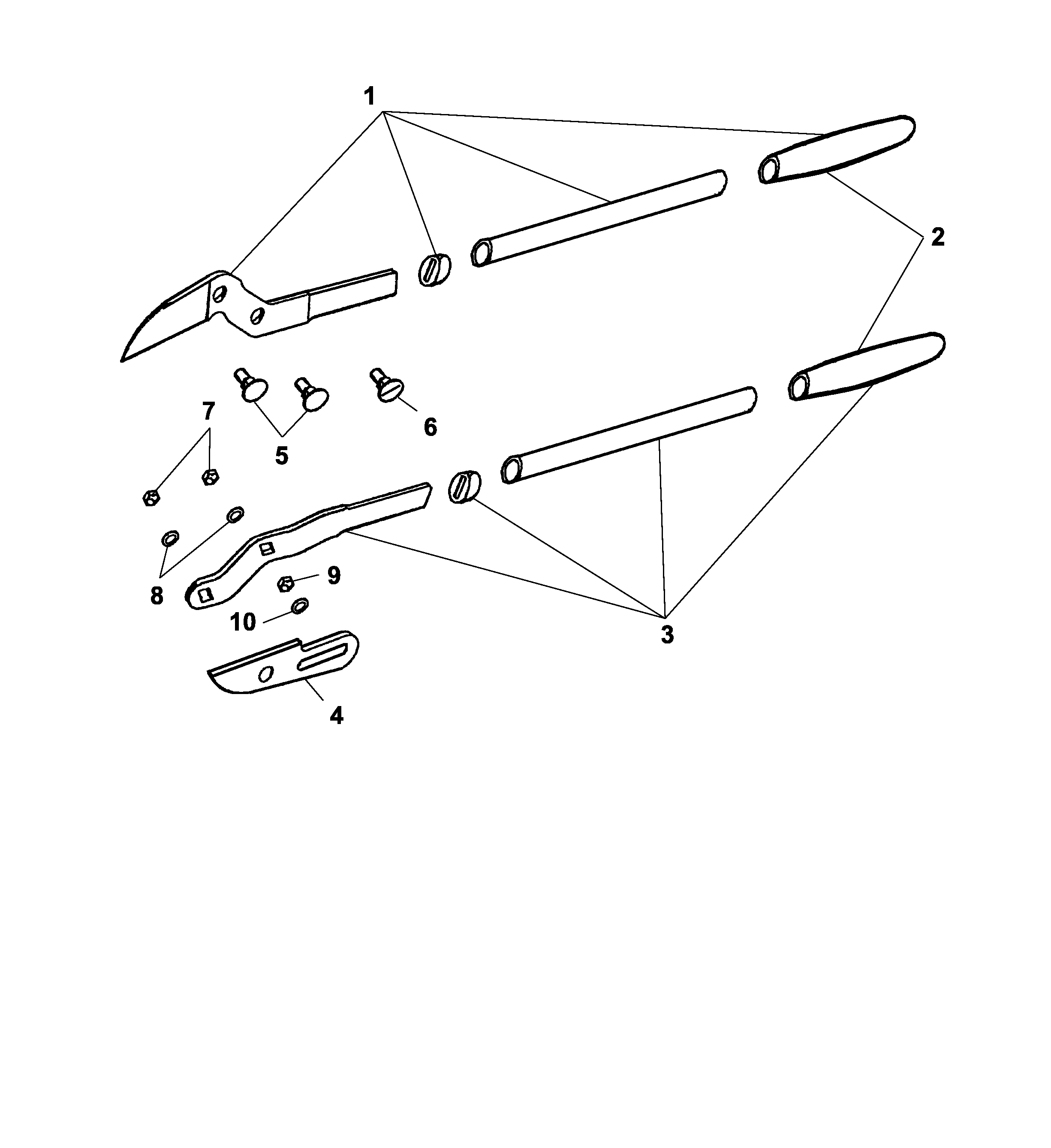 1
2
7
5
6
8
9
10
3
4