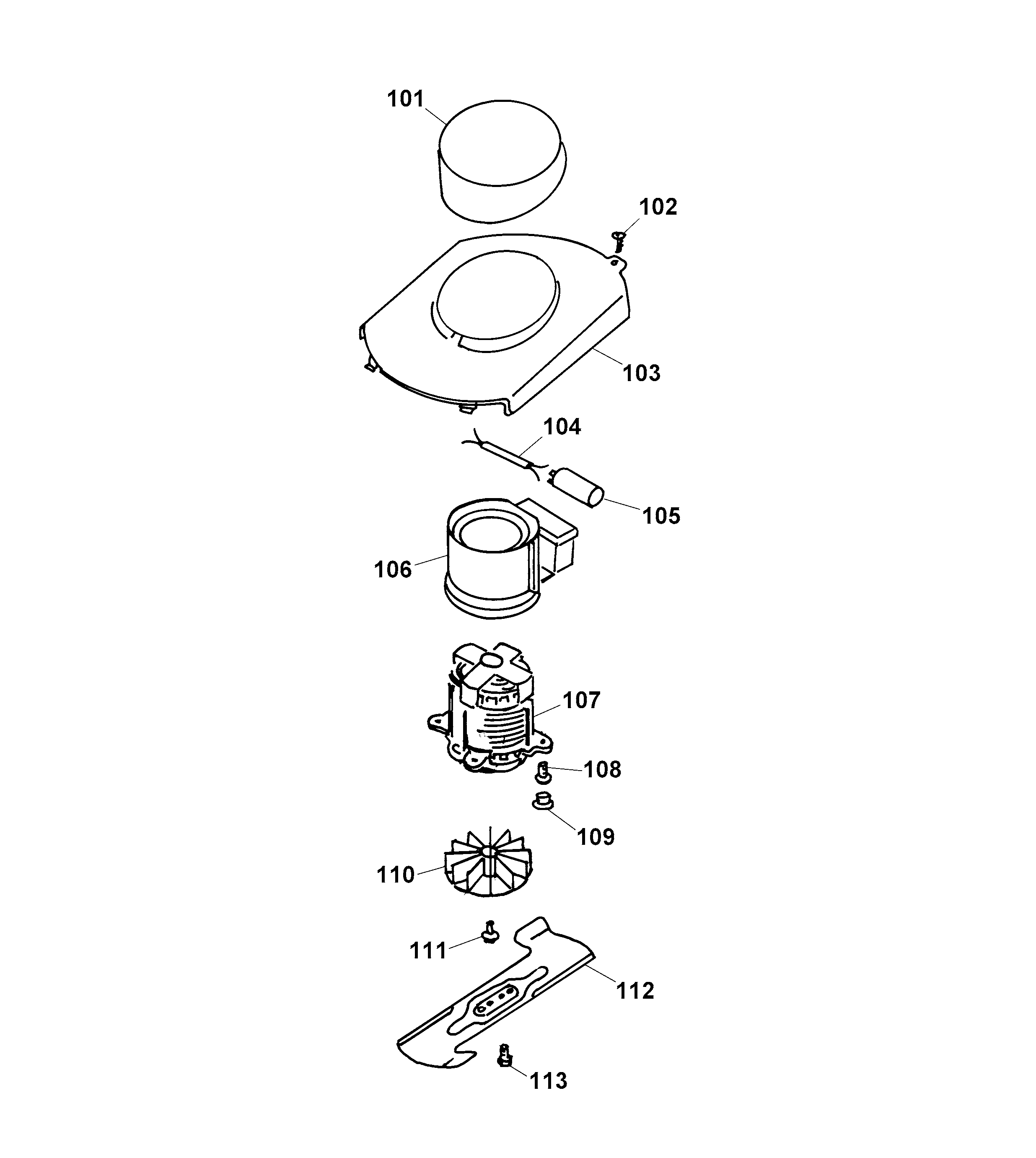 101
102
103
104
105
106
107
108
109
110
111
112
113