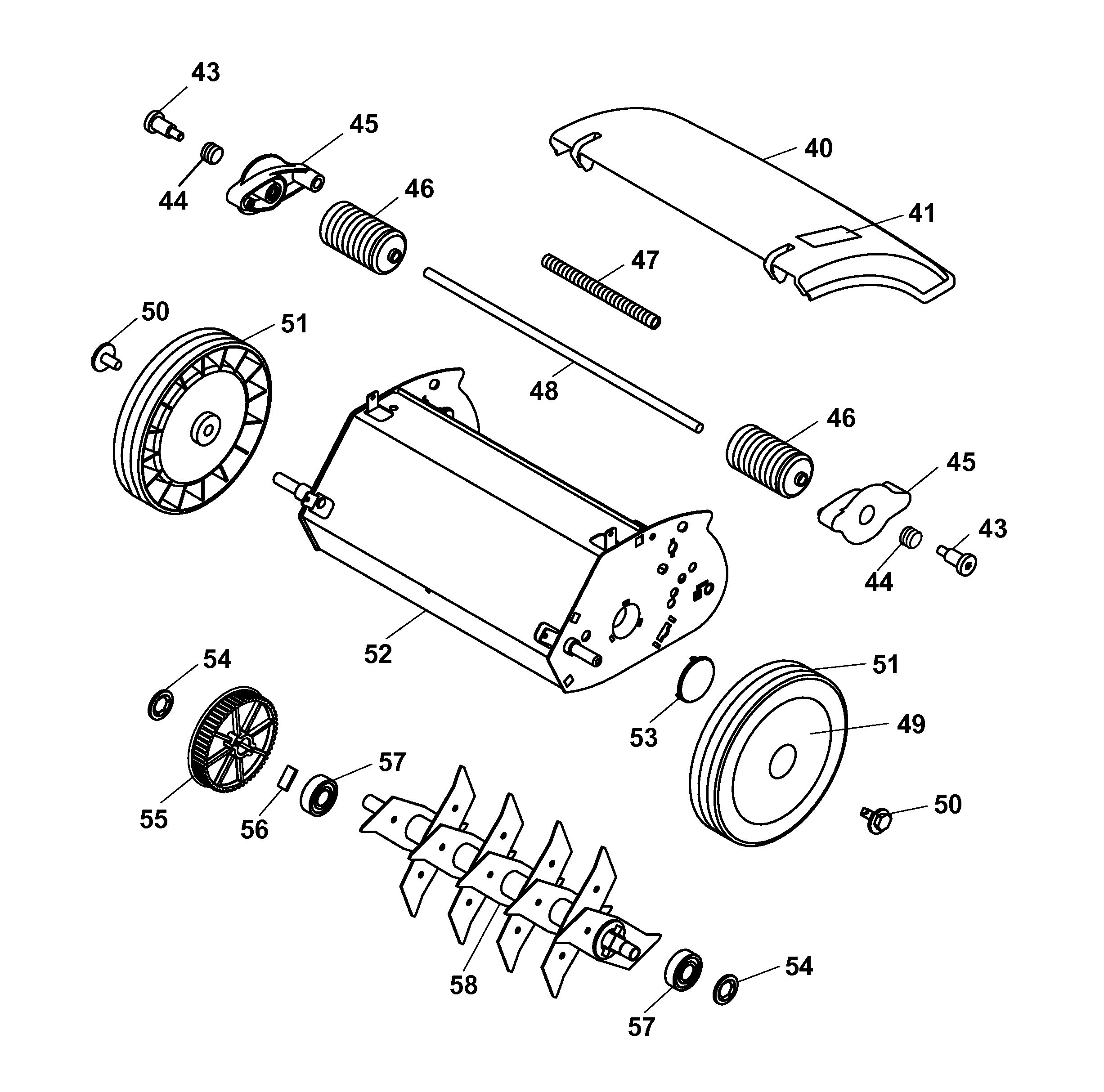 43
45
40
44
46
41
47
50
51
48
46
45
43
44
52
54
51
53
49
57
55
56
50
58
54
57