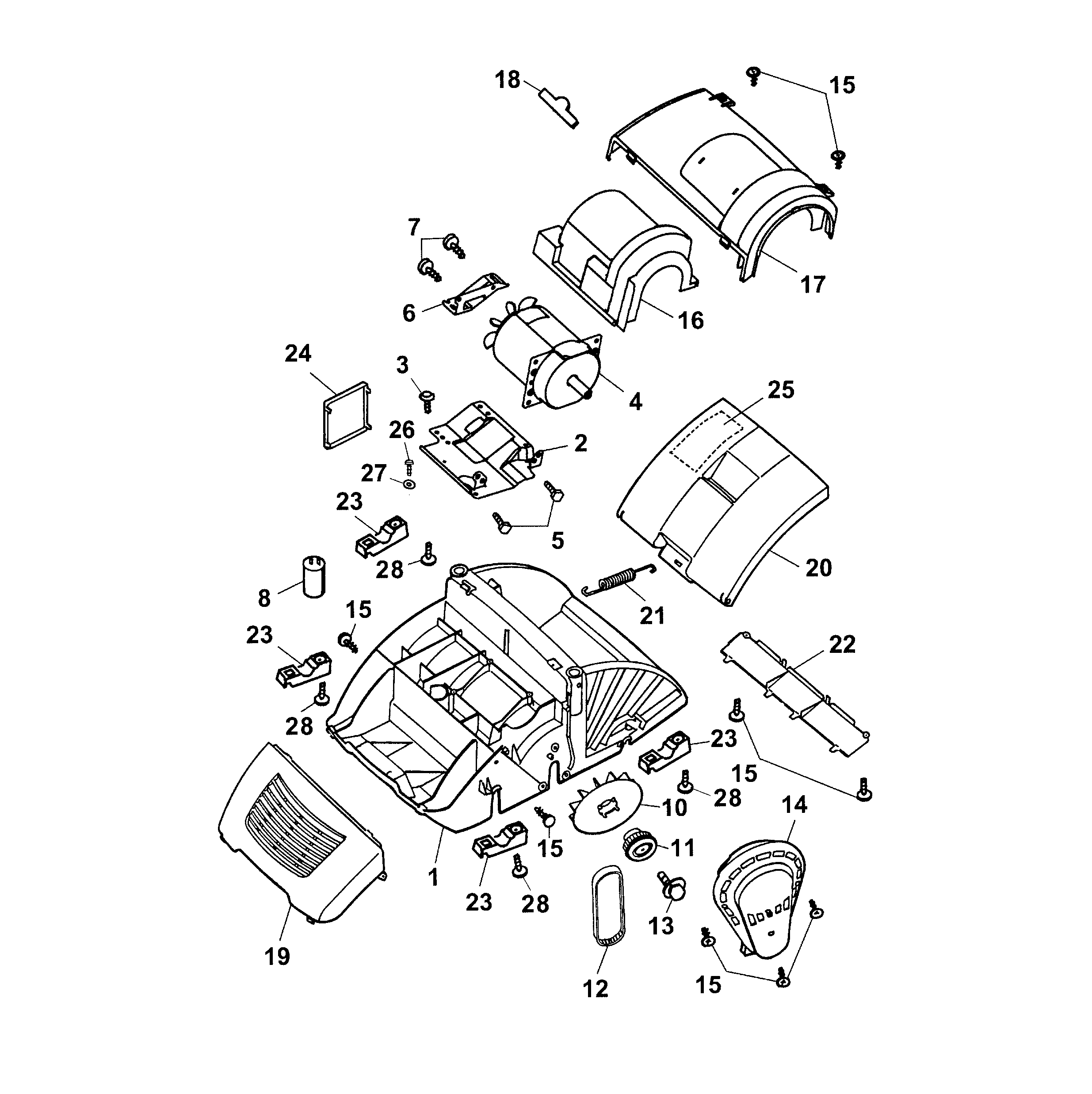 18
15
7
17
6
16
24
3
4
25
26
2
27
23
5
28
20
8
15
21
23
22
28
23
15
28
10
14
15
11
1
23
28
13
19
12
15